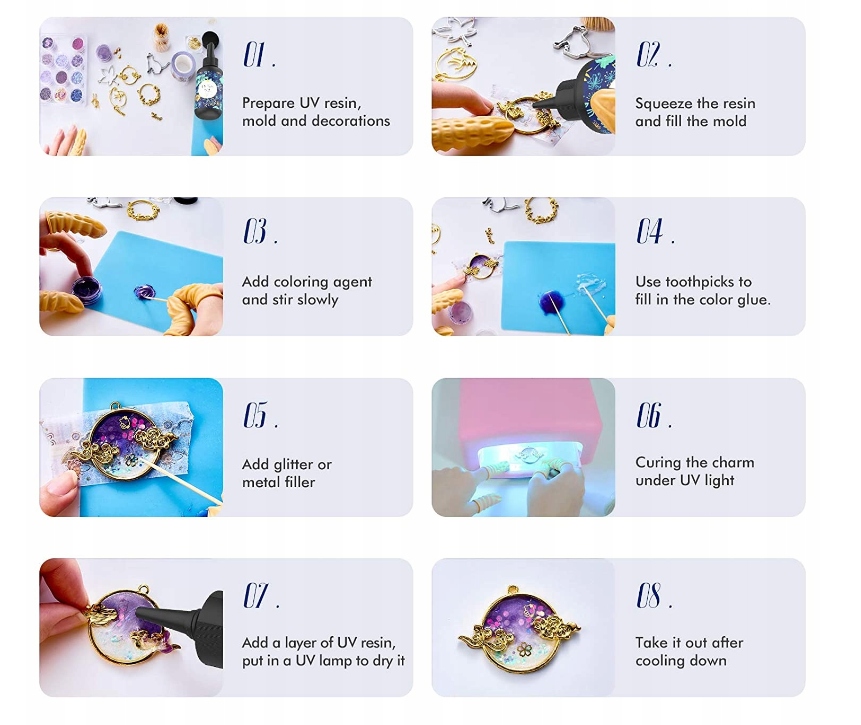 01.
Prepare UV resin, mold and decorations

02.
Squeeze the resin and fill the mold

03.
Add coloring agent and stir slowly

04.
Use toothpicks to fill in the color glue.

05.
Add glitter or metal filler

06.
Curing the charm under UV light

07.
Add a layer of UV resin, put in a UV lamp to dry it

08.
Take it out after cooling down