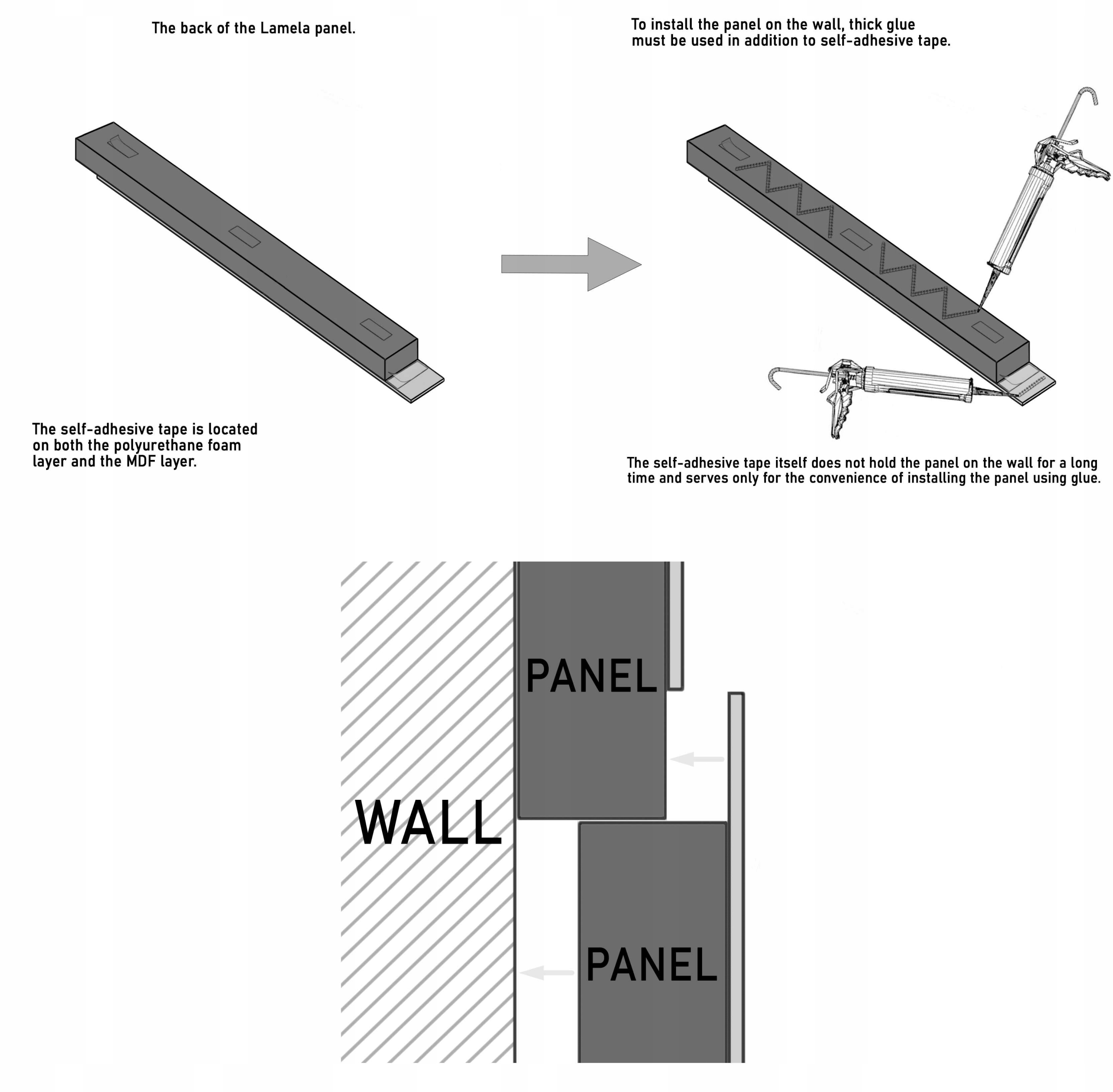 The back of the Lamela panel.

To install the panel on the wall, thick glue must be used in addition to self-adhesive tape.

The self-adhesive tape is located on both the polyurethane foam layer and the MDF layer.

The self-adhesive tape itself does not hold the panel on the wall for a long time and serves only for the convenience of installing the panel using glue.

PANEL

WALL

PANEL