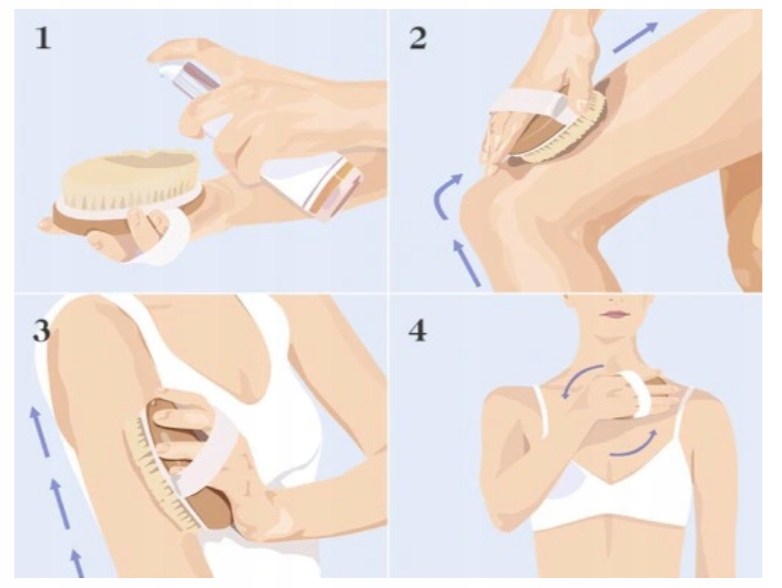 1
2
3
4