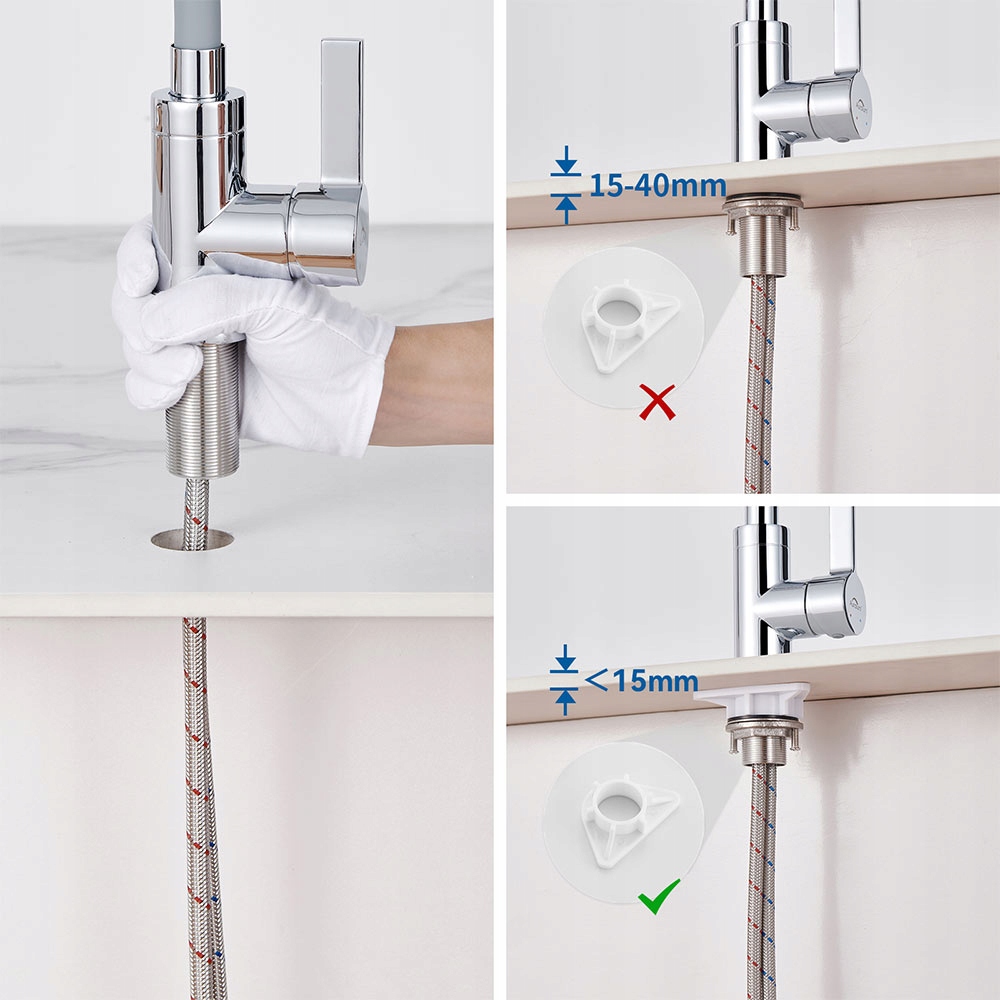 15-40mm

<15mm