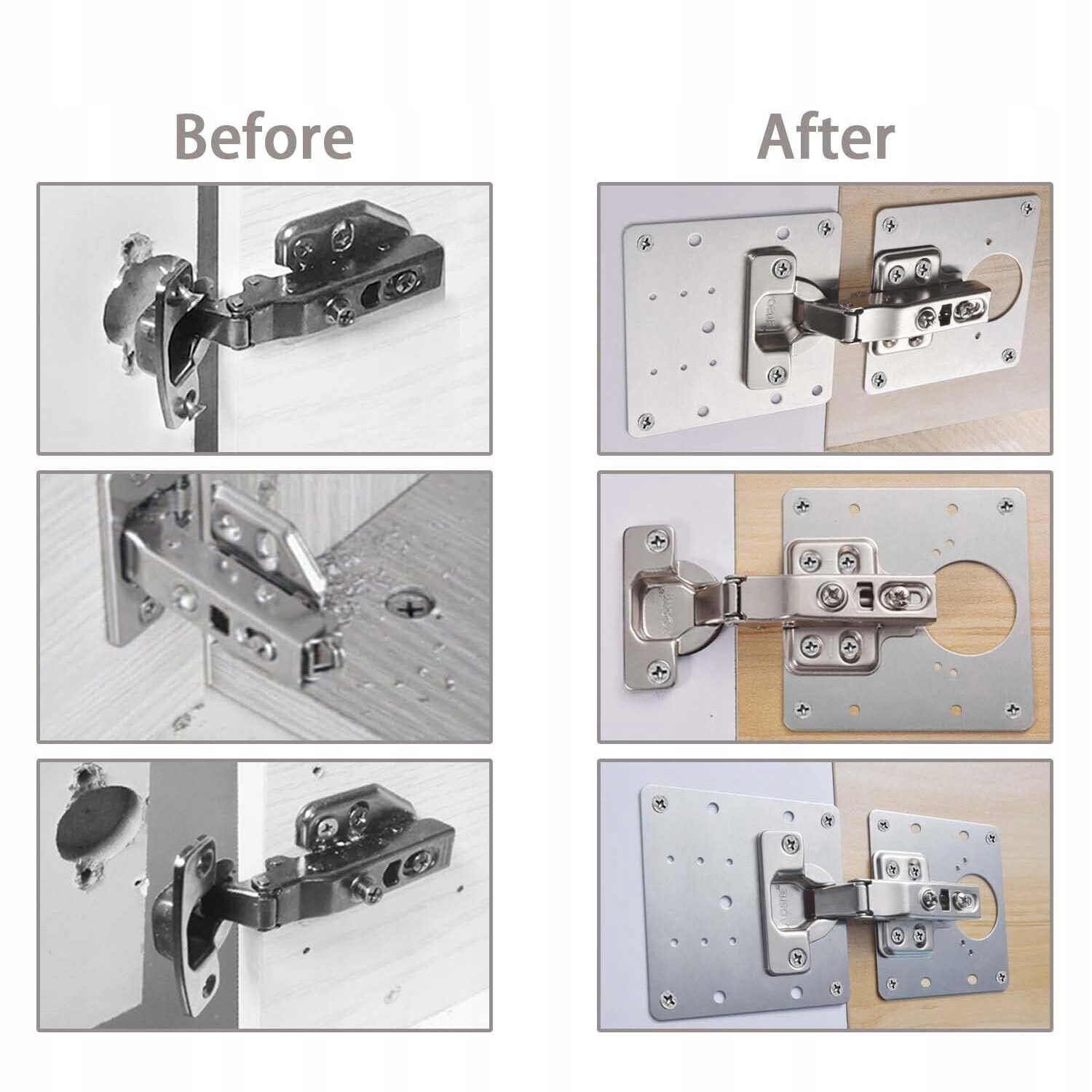 Before

After