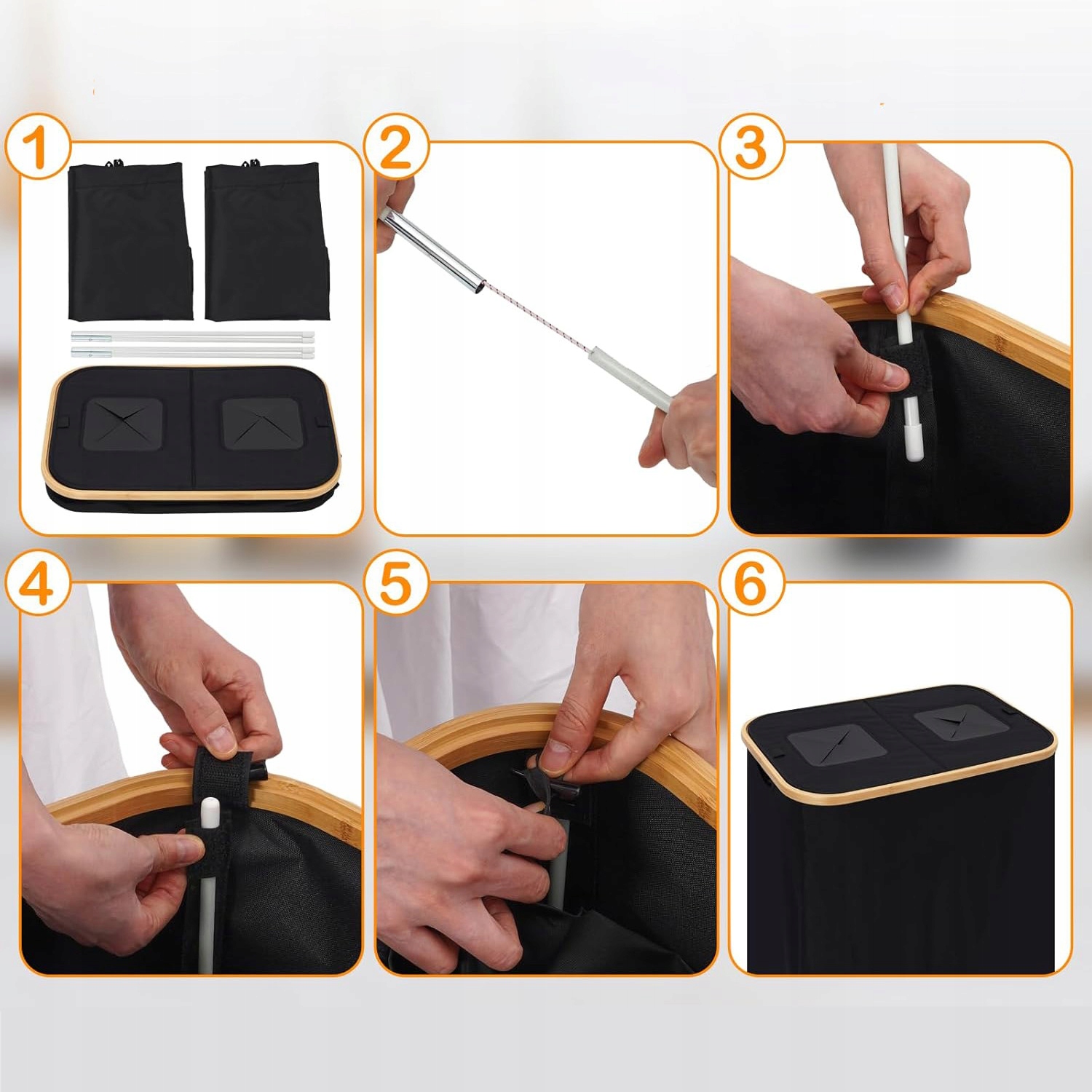 1
2
3
4
5
6