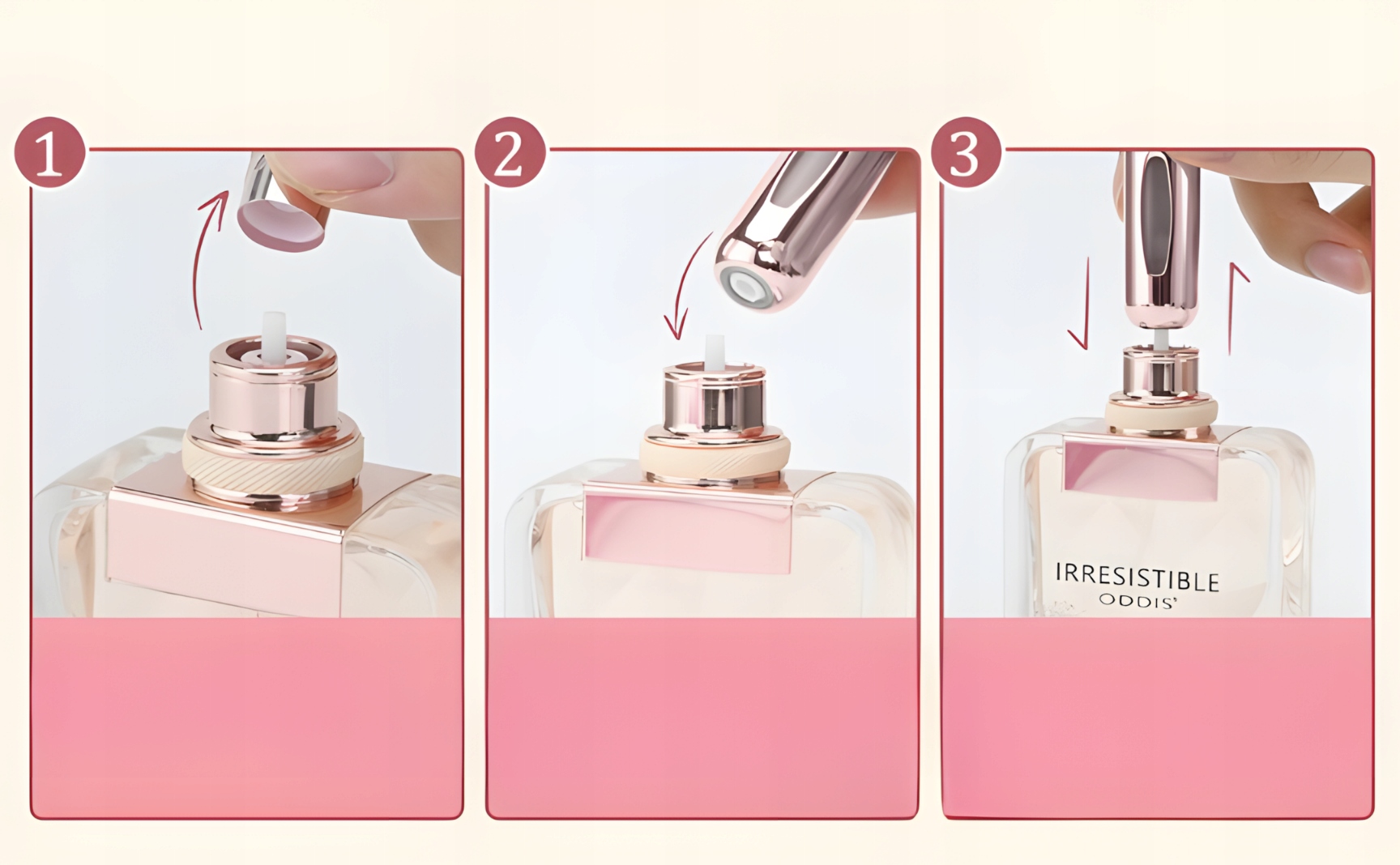 1

2

3

IRRESISTIBLE
ODDIS'