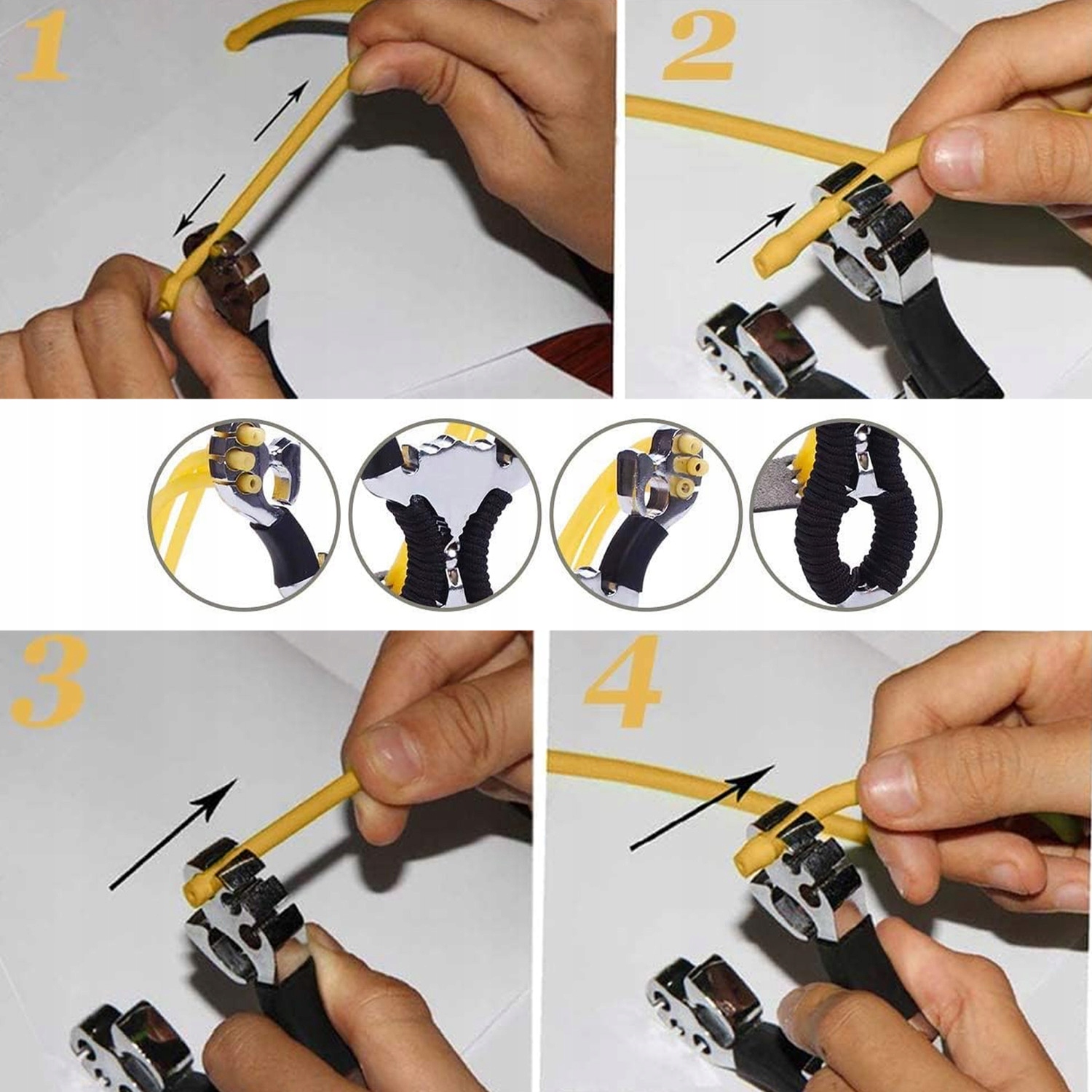 1

2

3

4