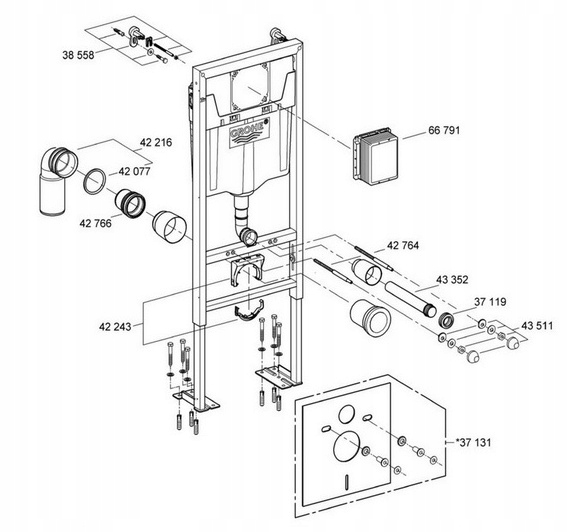 38 558

GROHE

66 791

42 216

42 077

42 766

42 764

43 352

37 119

43 511

42 243

*37 131