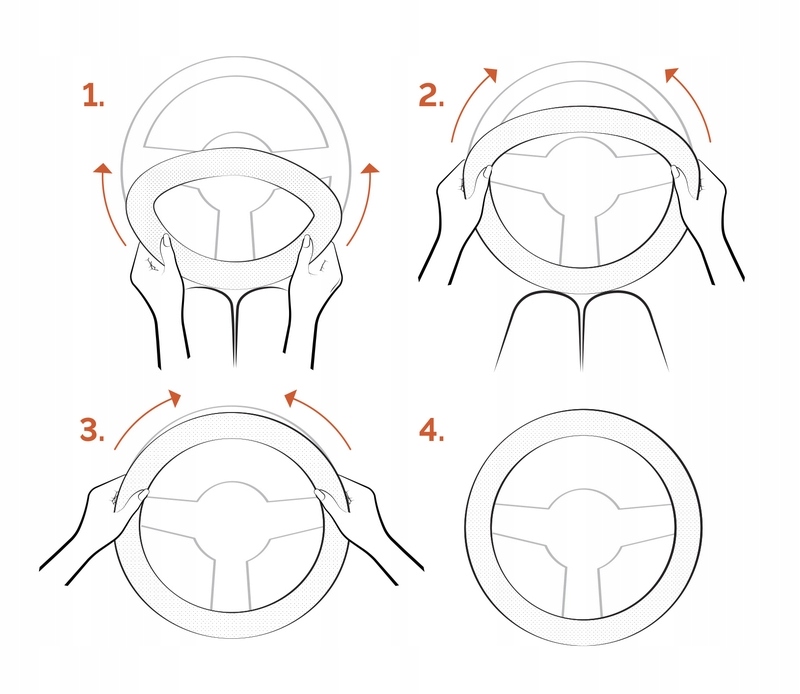 1.

2.

3.

4.