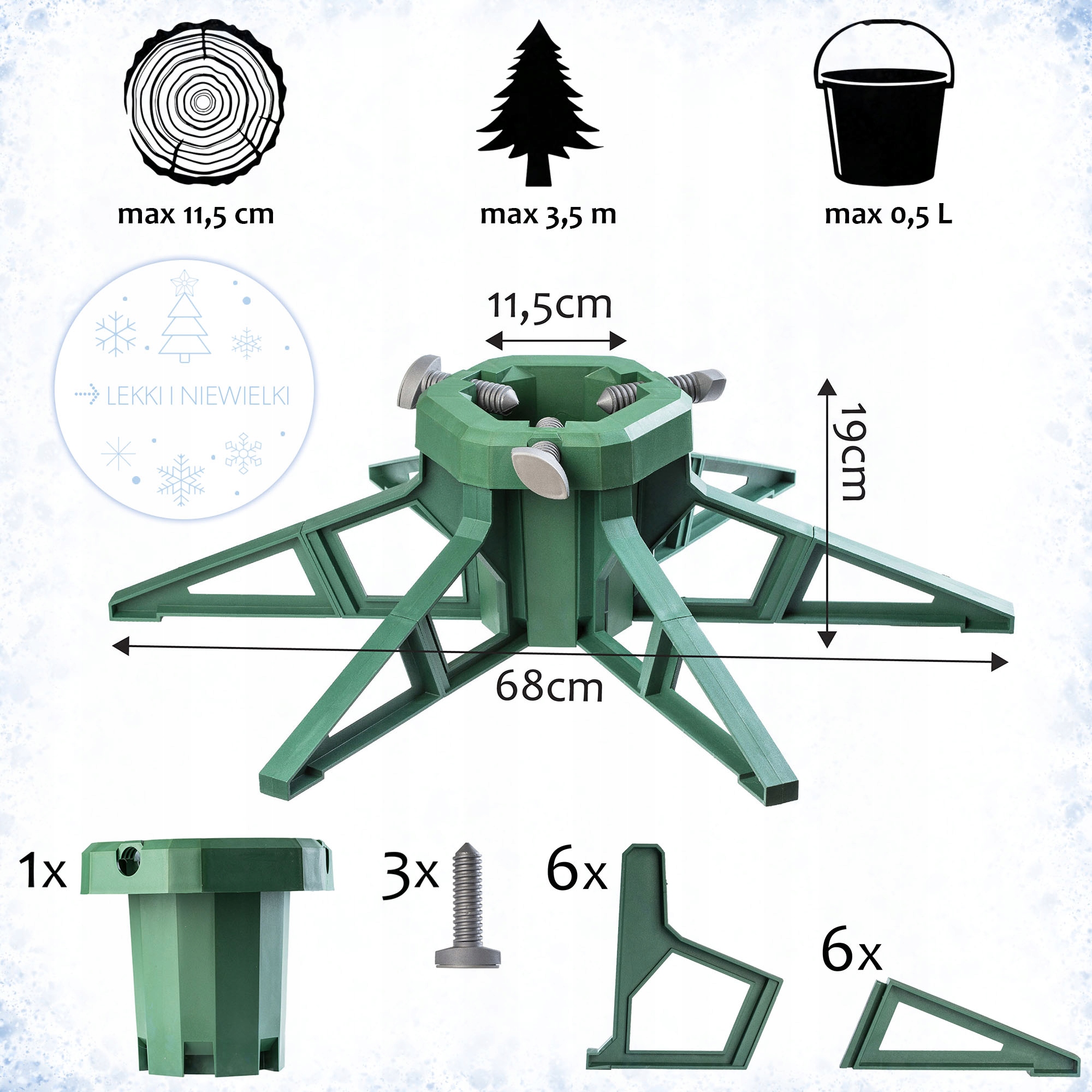 max 11,5 cm

max 3,5 m

max 0,5 L

LEKKI I NIEWIELKI

11,5cm

19cm

68cm

1x

3x

6x

6x