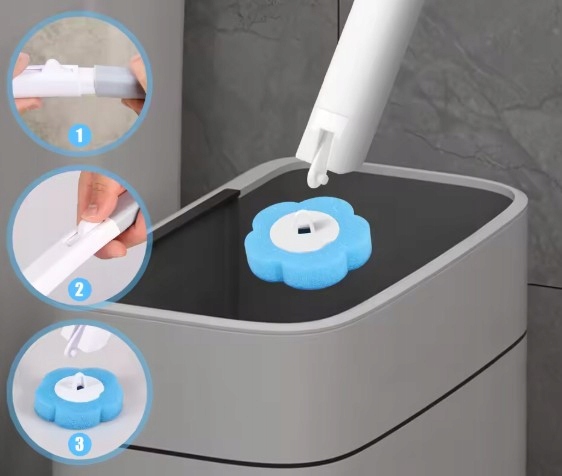 1

2

3