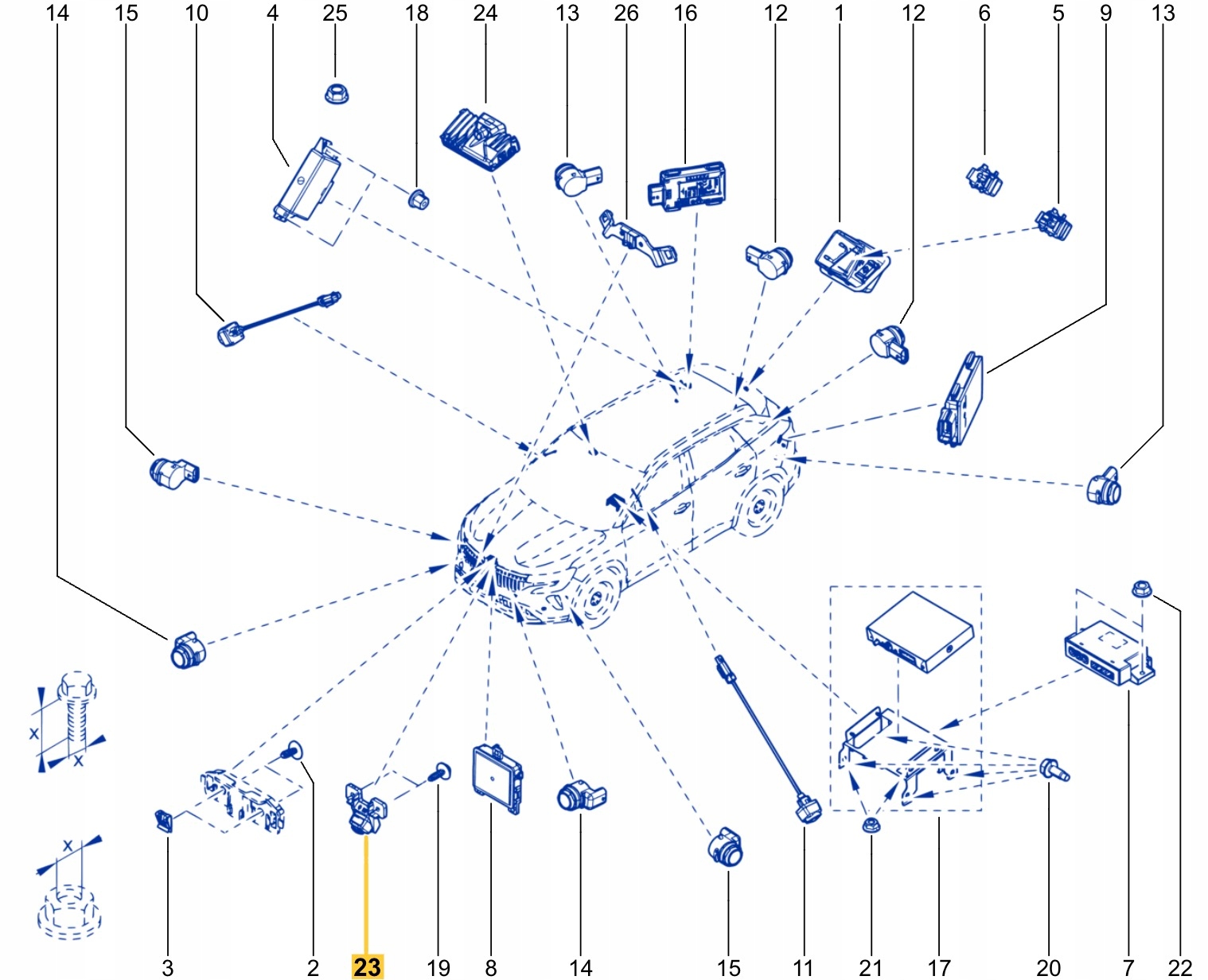 14 15 10 4 25 18 24 13 26 16 12 1 12 6 5 9 13

x
x
x

3 2 23 19 8 14 15 11 21 17 20 7 22