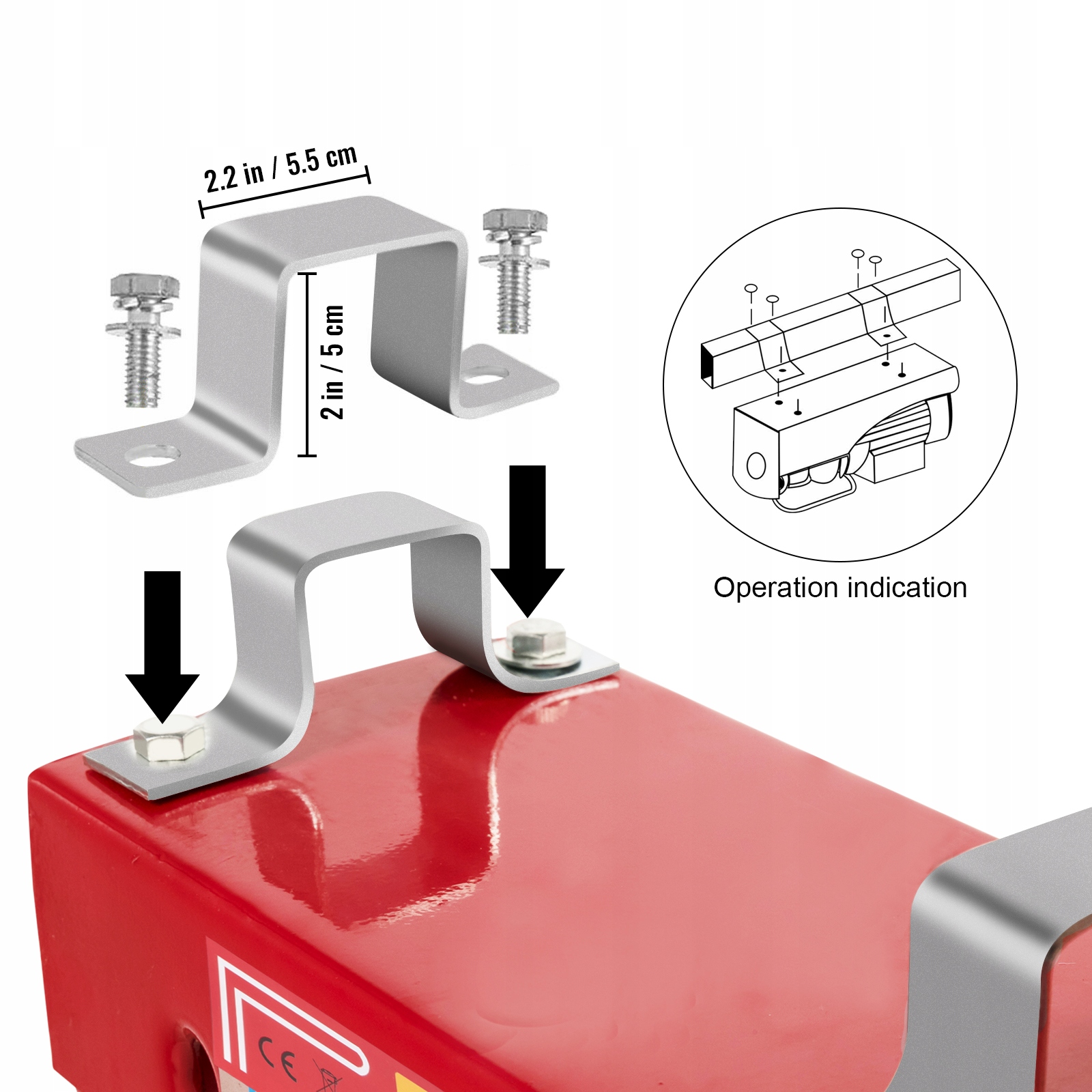 2.2 in / 5.5 cm

2 in / 5 cm

Operation indication

CE