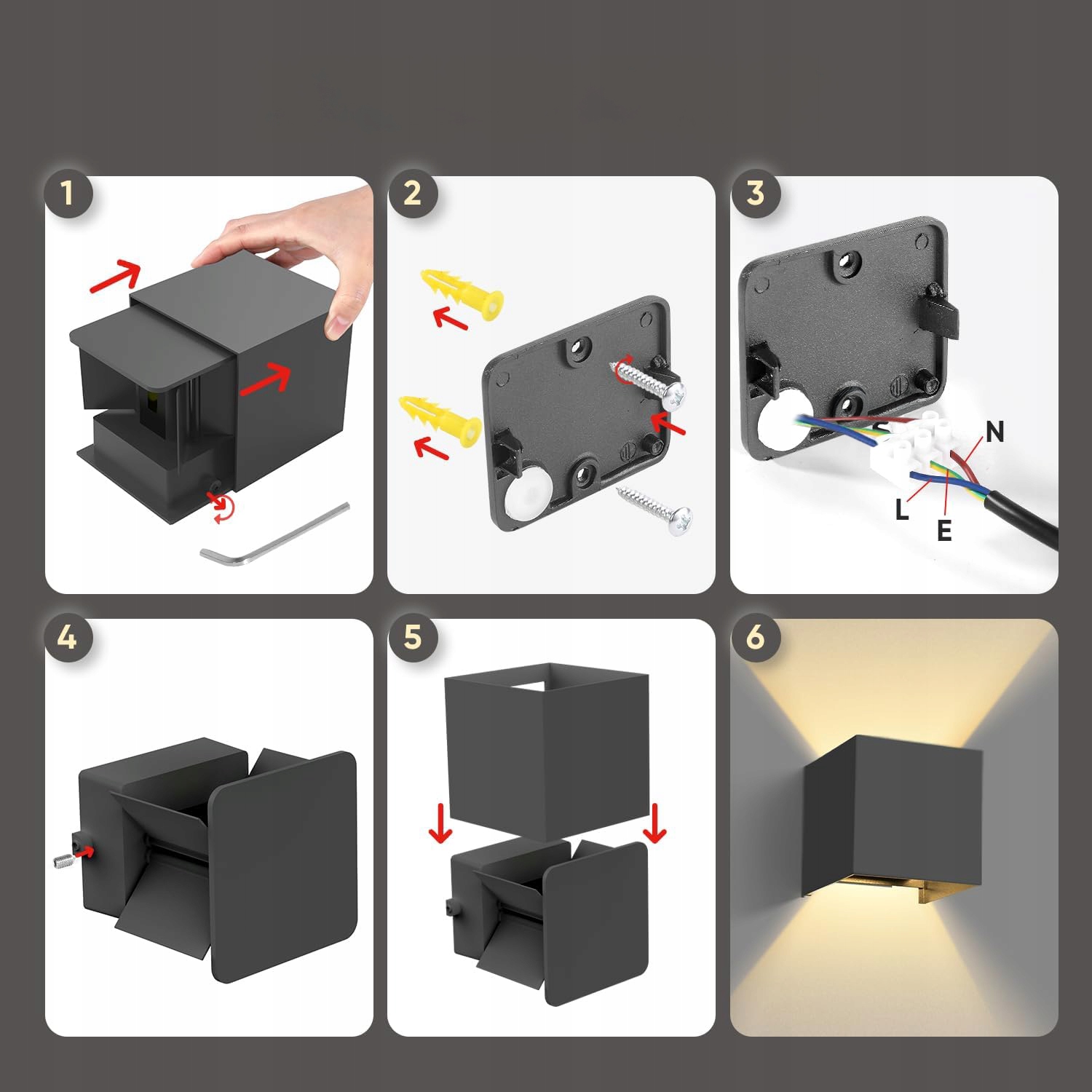 1

2

3

N

L

E

4

5

6