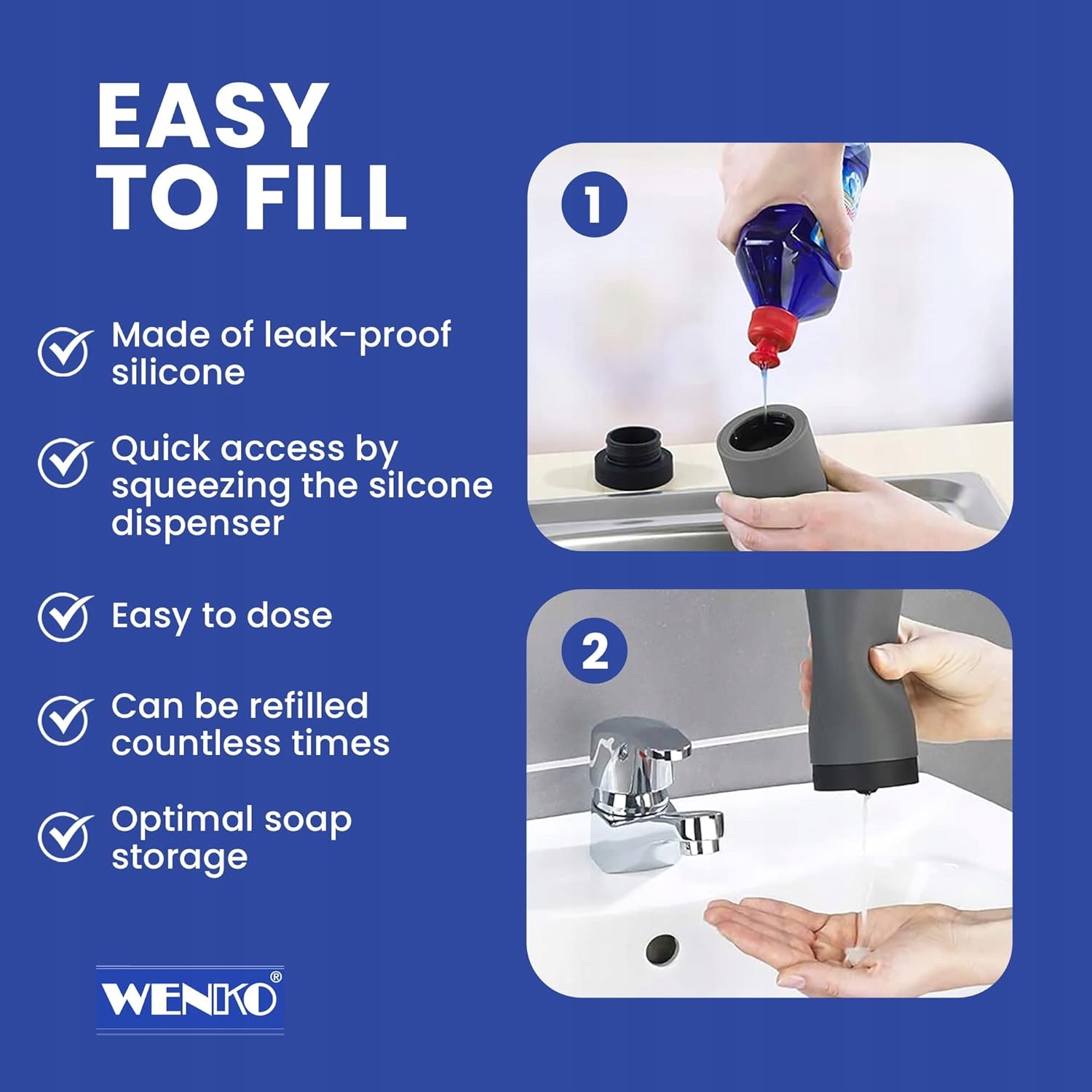 EASY TO FILL

Made of leak-proof silicone

Quick access by squeezing the silcone dispenser

Easy to dose

Can be refilled countless times

Optimal soap storage

WENKO®

1

2