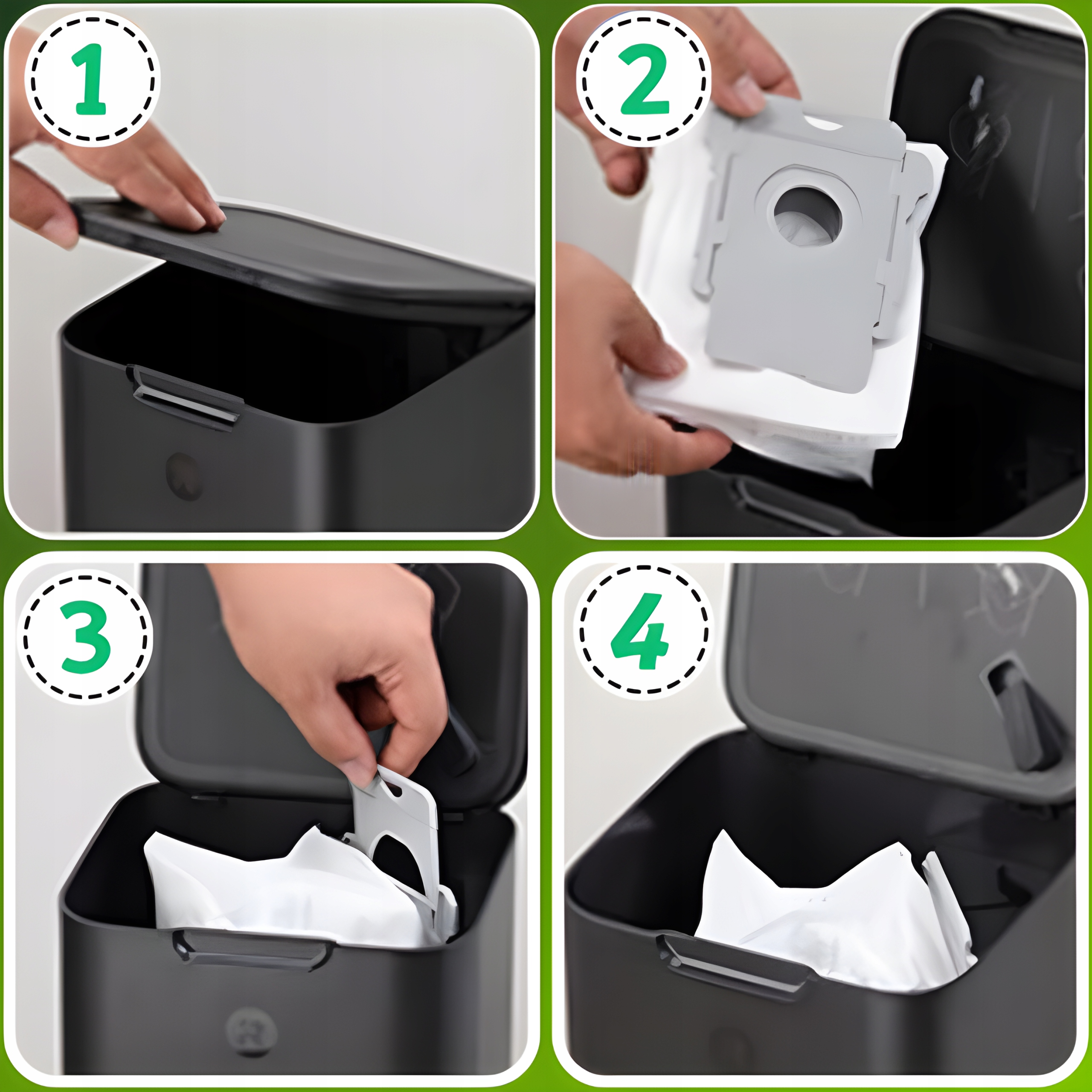 1

2

3

4