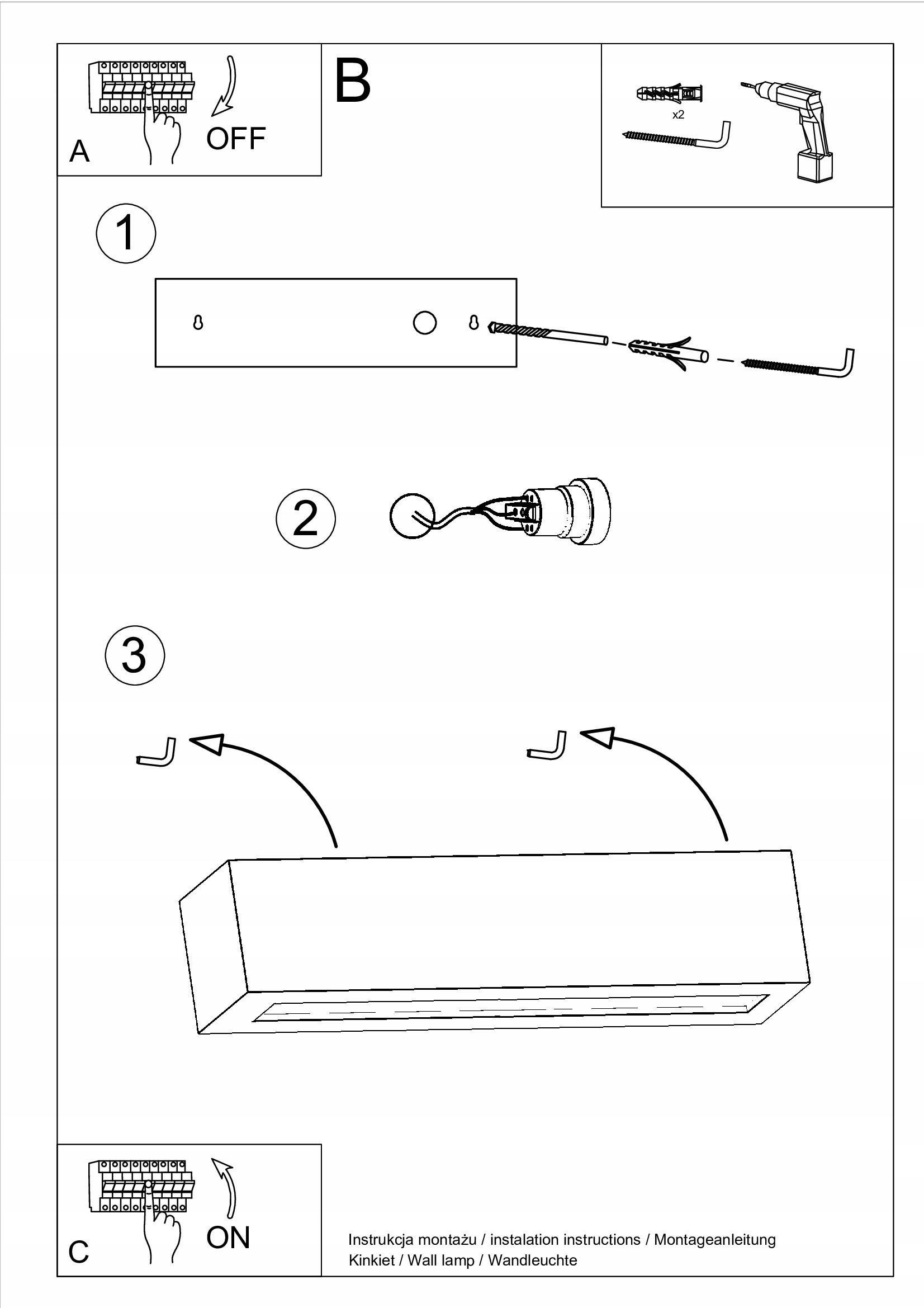 A
OFF

B

x2

1

2

3

C
ON

Instrukcja montażu / instalation instructions / Montageanleitung
Kinkiet / Wall lamp / Wandleuchte