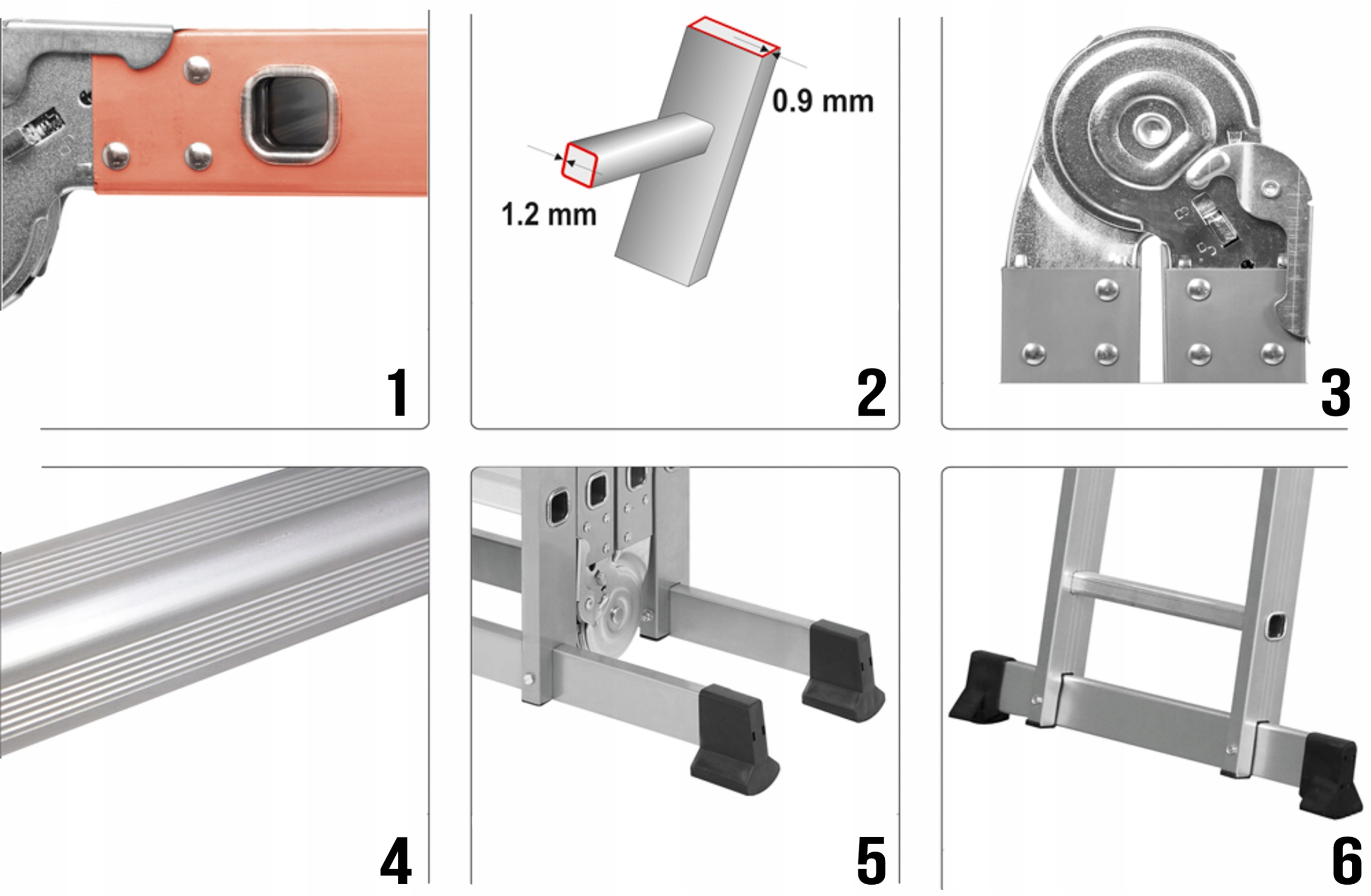 1

0.9 mm

1.2 mm

2

3

4

5

6