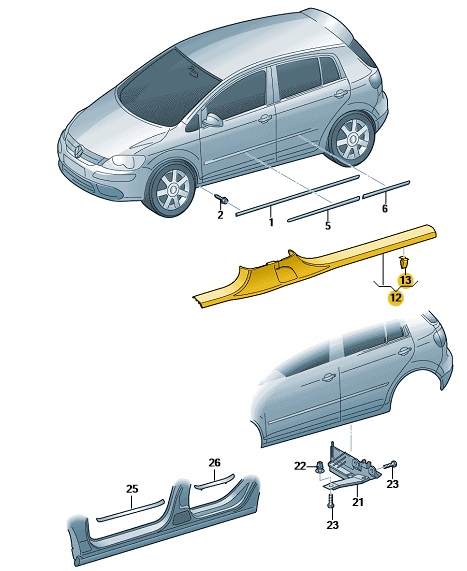 2
1
5
6
13
12
26
25
22
23
21
23