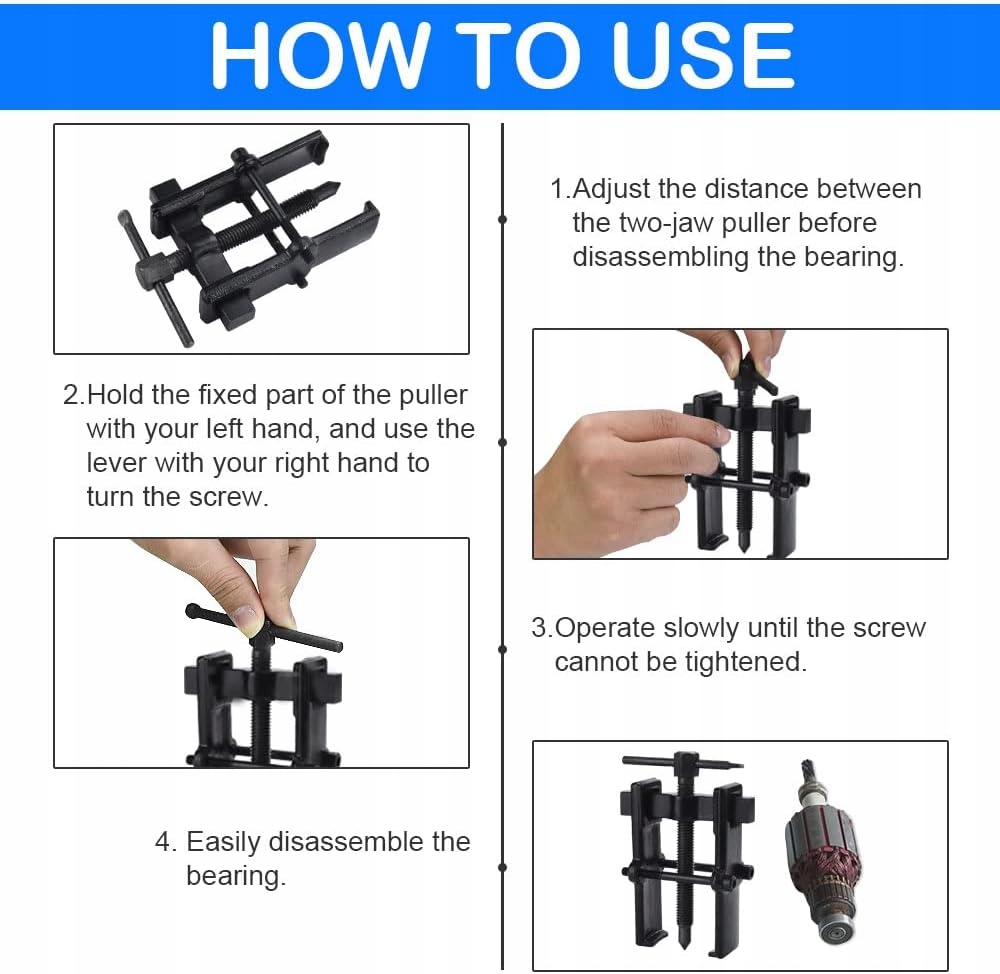 HOW TO USE

1.Adjust the distance between the two-jaw puller before disassembling the bearing.

2.Hold the fixed part of the puller with your left hand, and use the lever with your right hand to turn the screw.

3.Operate slowly until the screw cannot be tightened.

4. Easily disassemble the bearing.