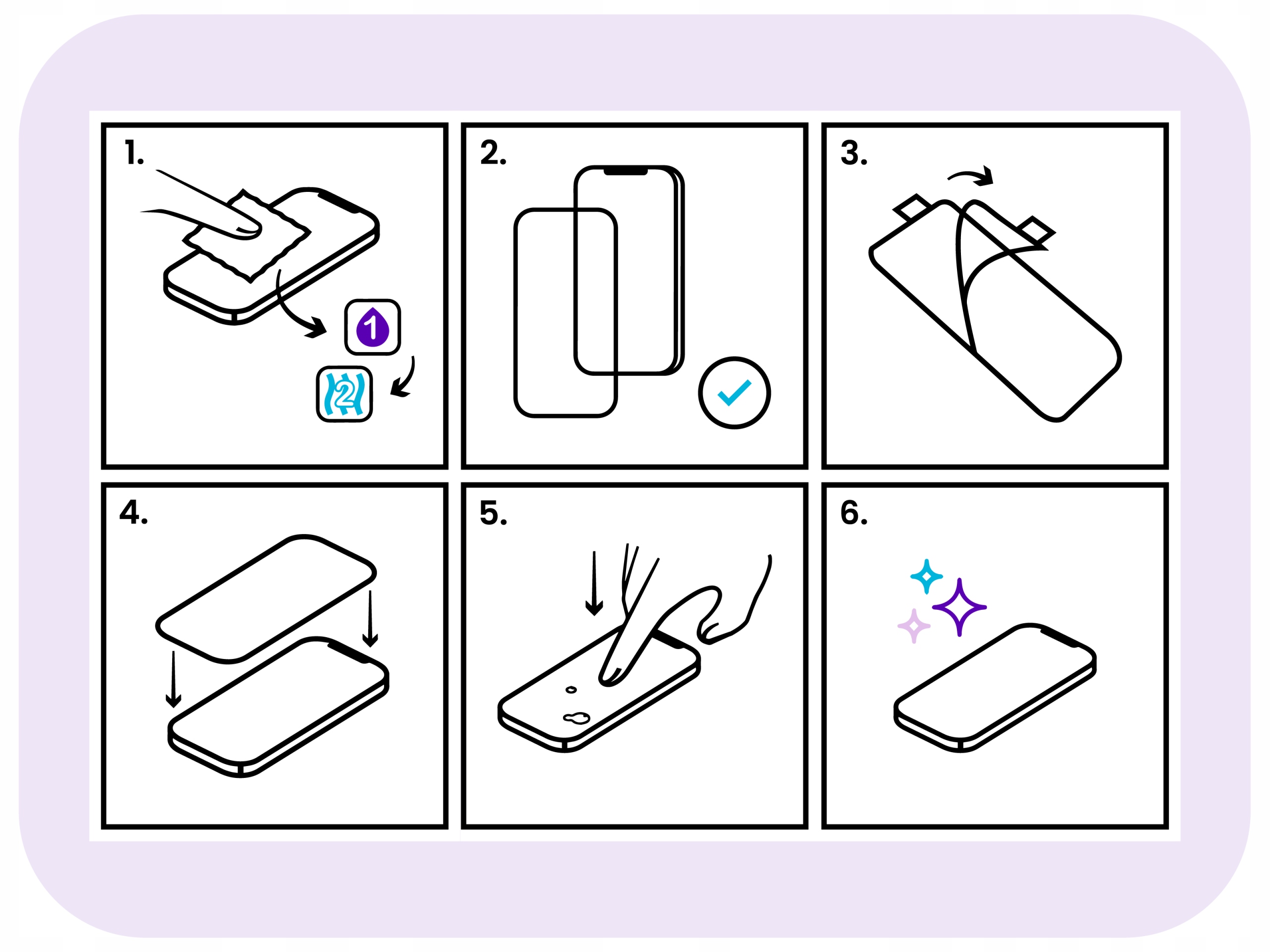 1.

1

2

2.

3.

4.

5.

6.