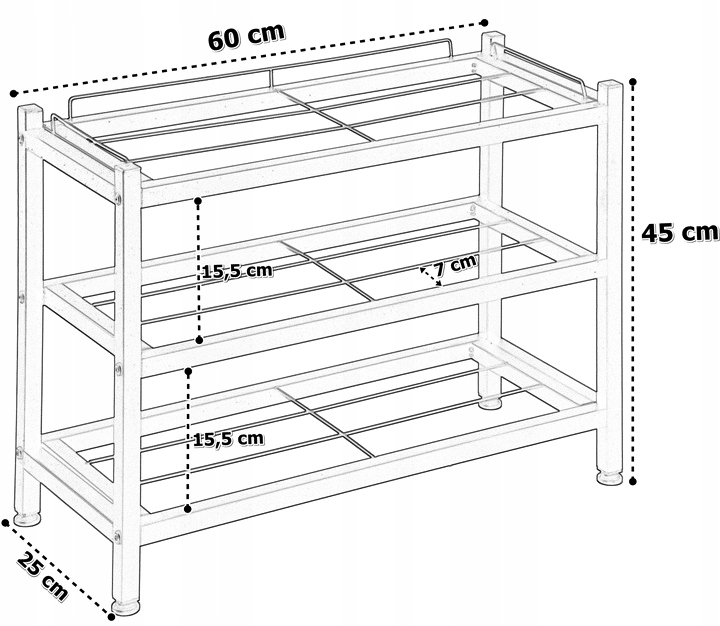 60 cm

45 cm

15,5 cm

7 cm

15,5 cm

25 cm