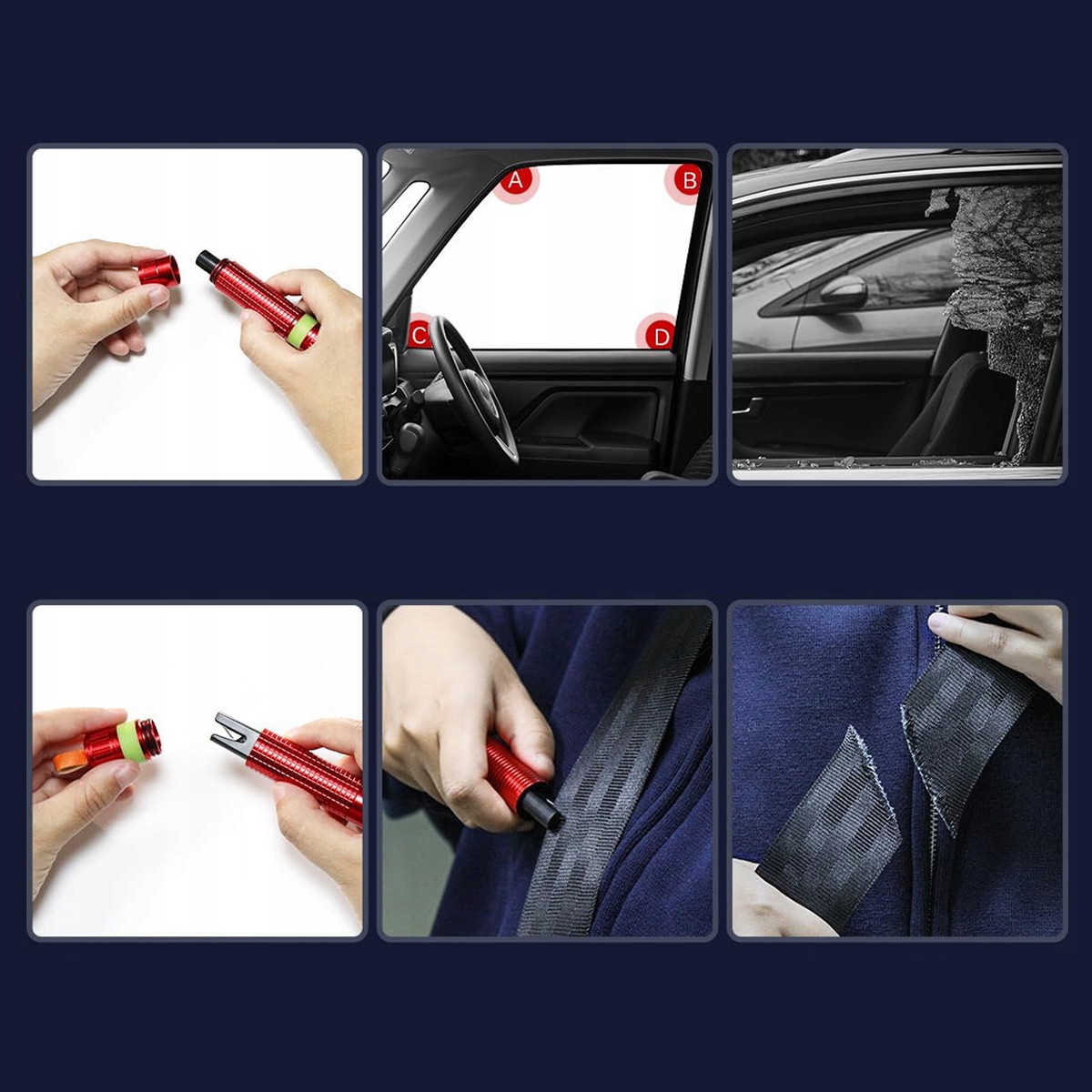 A
B
C
D