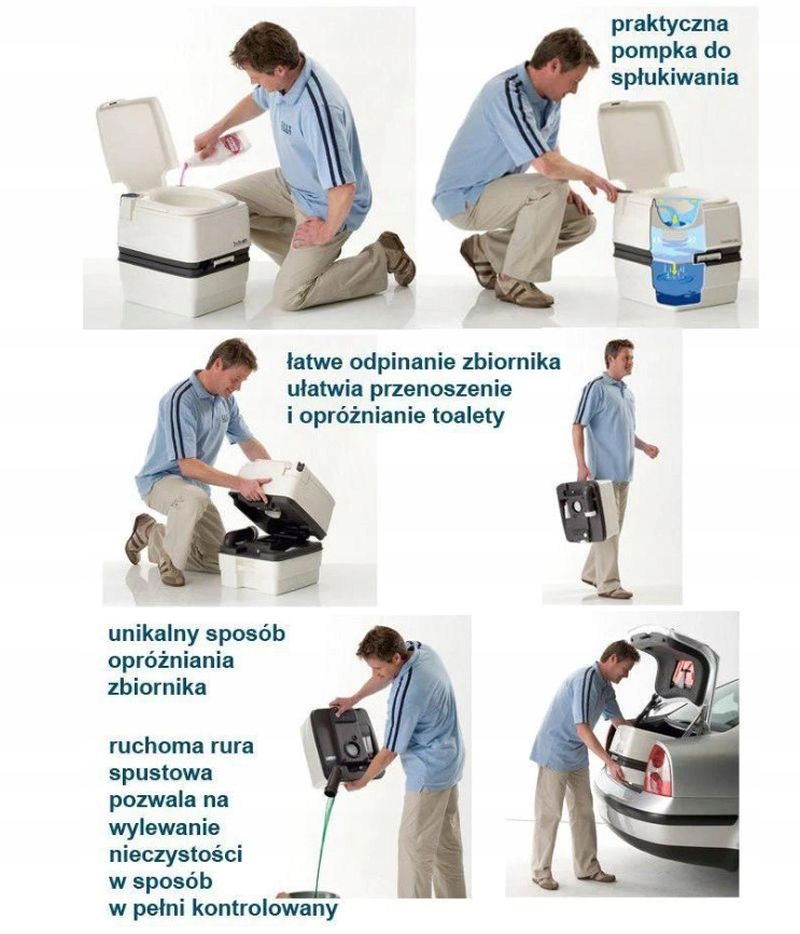 praktyczna pompka do spłukiwania

łatwe odpinanie zbiornika ułatwia przenoszenie i opróżnianie toalety

unikalny sposób opróżniania zbiornika

ruchoma rura spustowa pozwala na wylewanie nieczystości w sposób w pełni kontrolowany