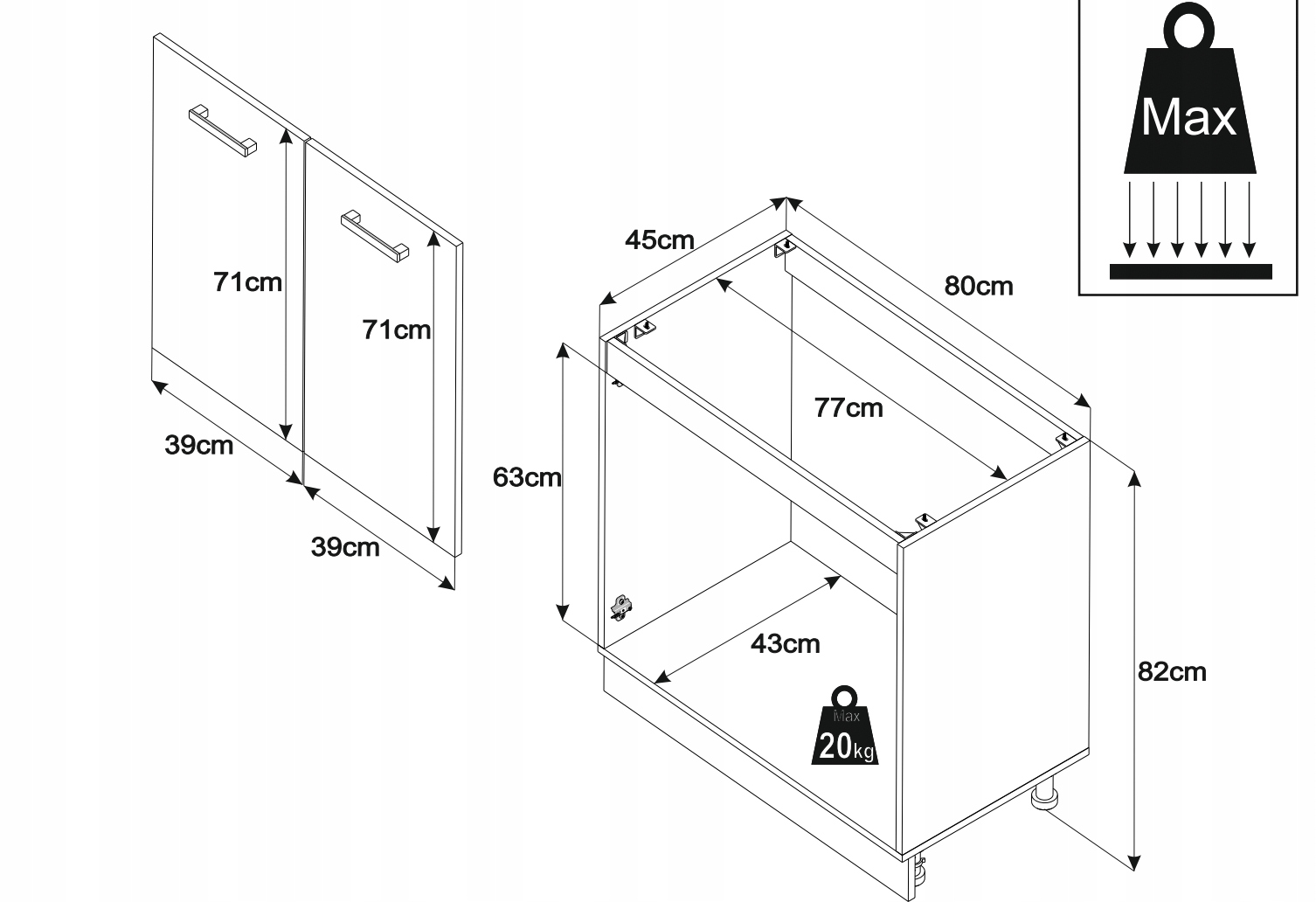 Max

71cm

71cm

39cm

39cm

45cm

80cm

77cm

63cm

43cm

82cm

Max
20kg