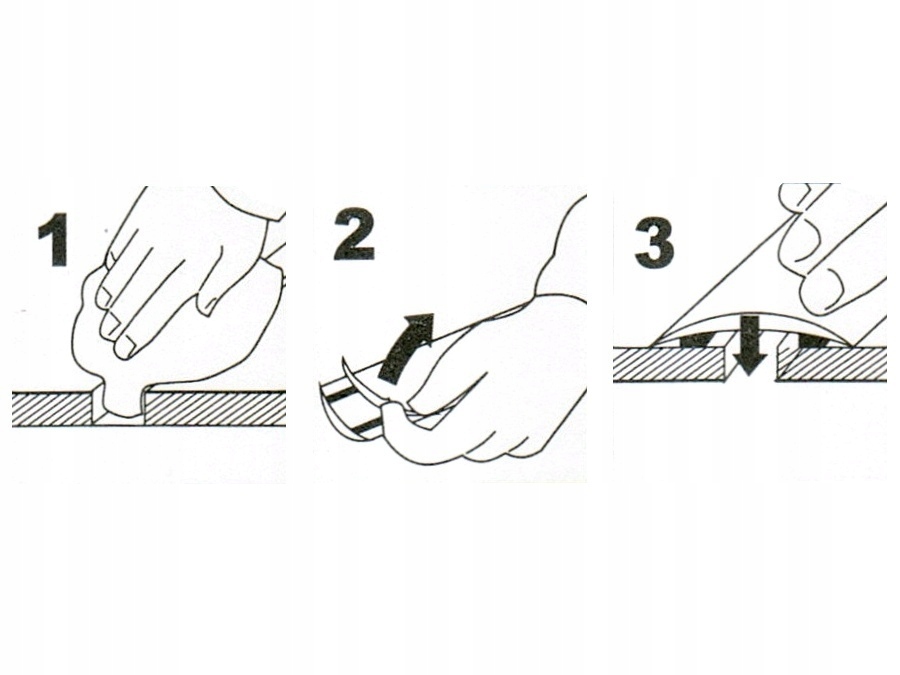 1

2

3