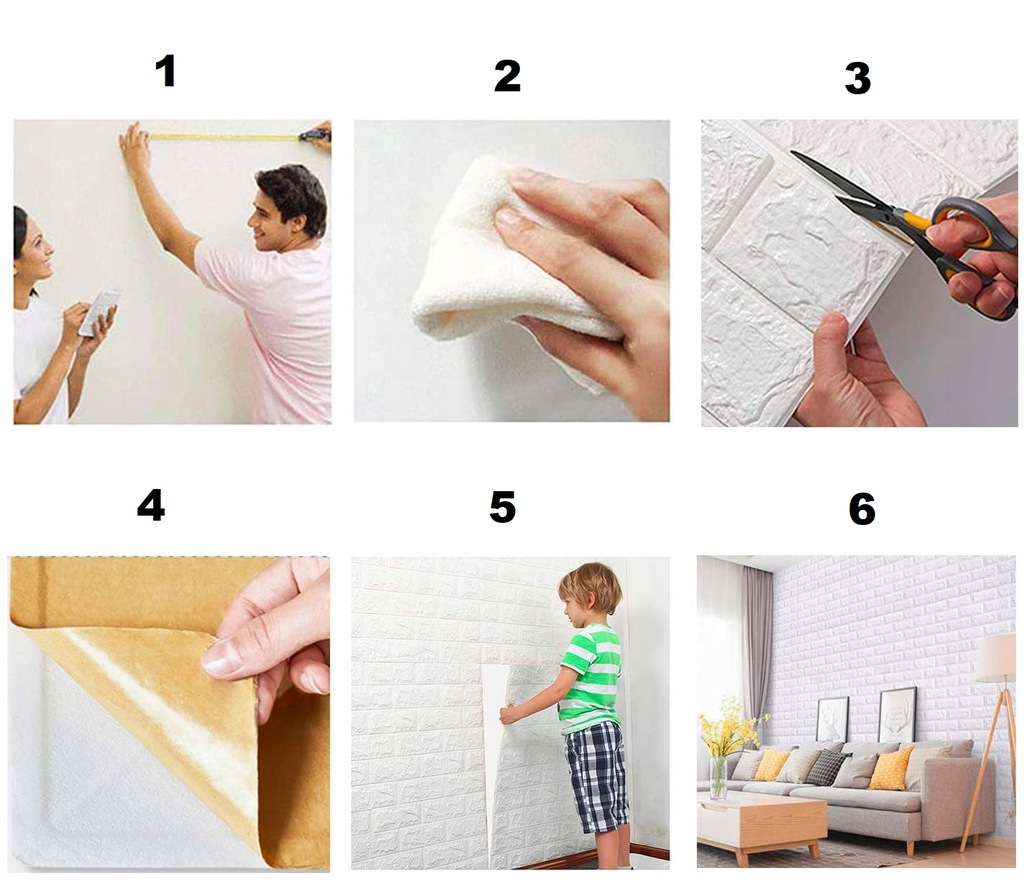 1

2

3

4

5

6