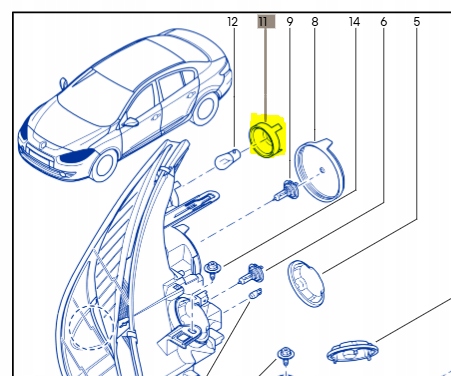 12 11 9 8 14 6 5