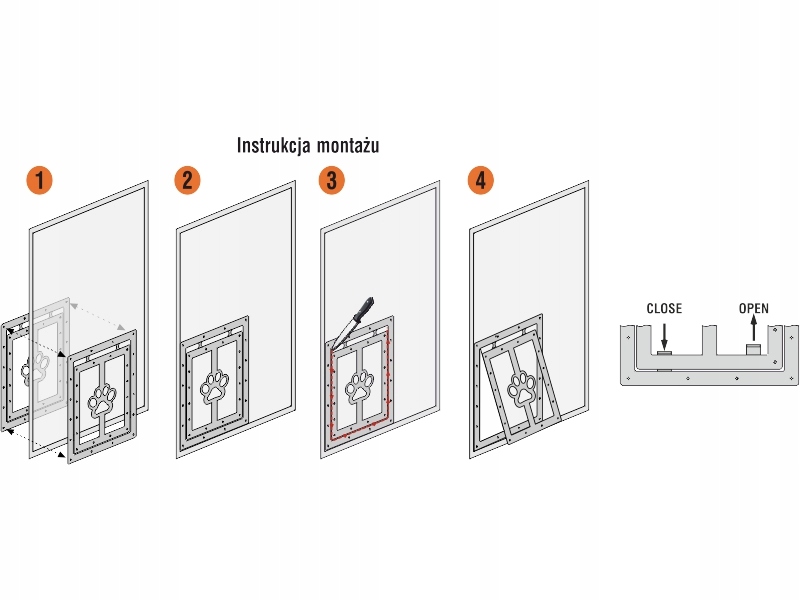 Instrukcja montażu

1

2

3

4

CLOSE

OPEN