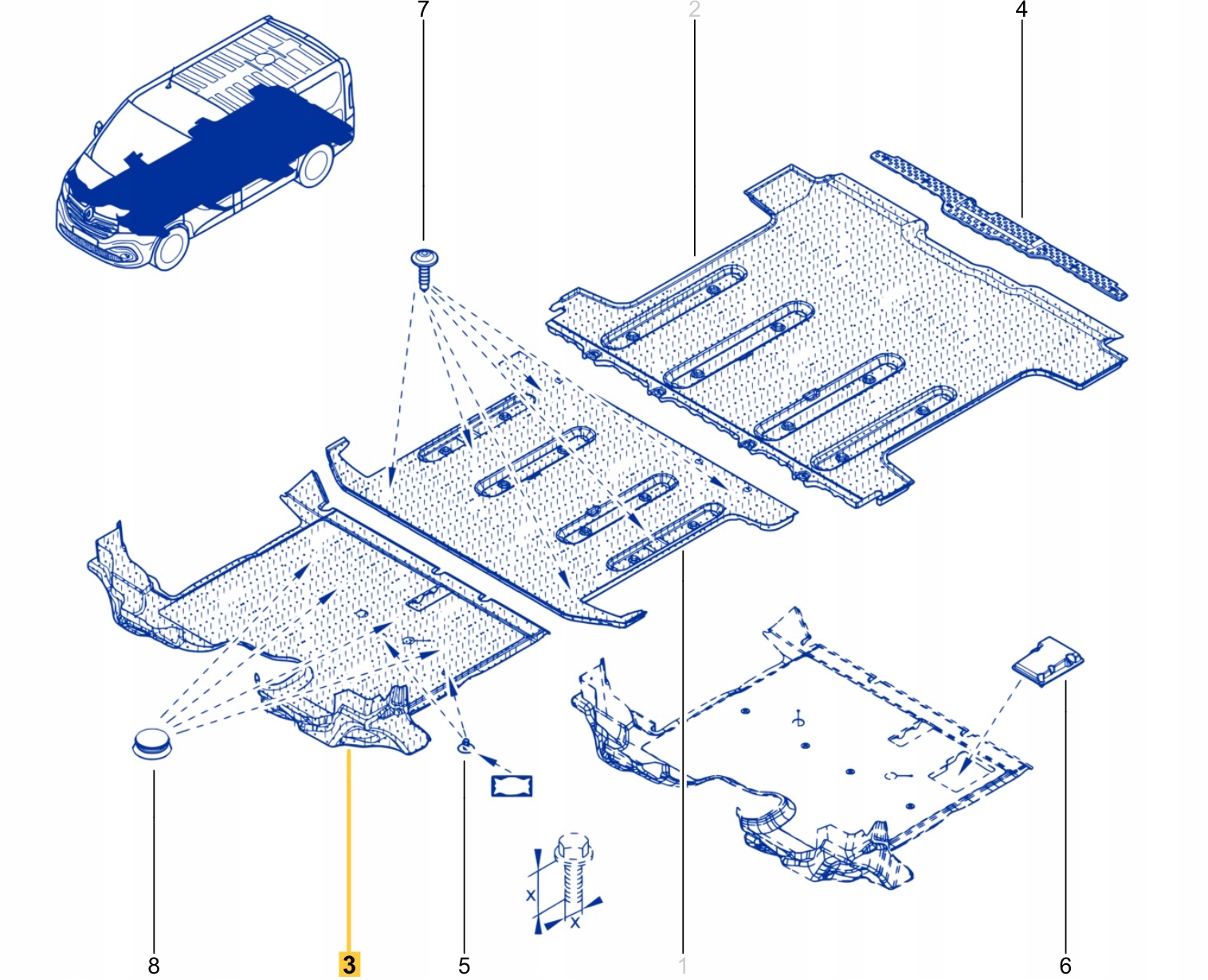 7
2
4
X
X
8
3
5
1
6