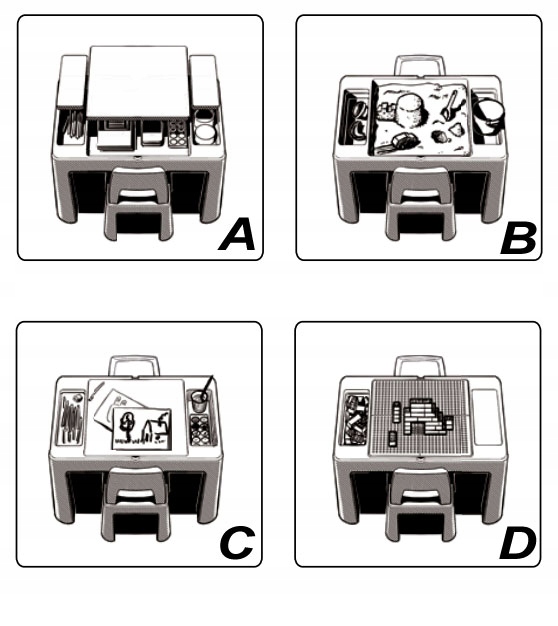 A

B

C

D