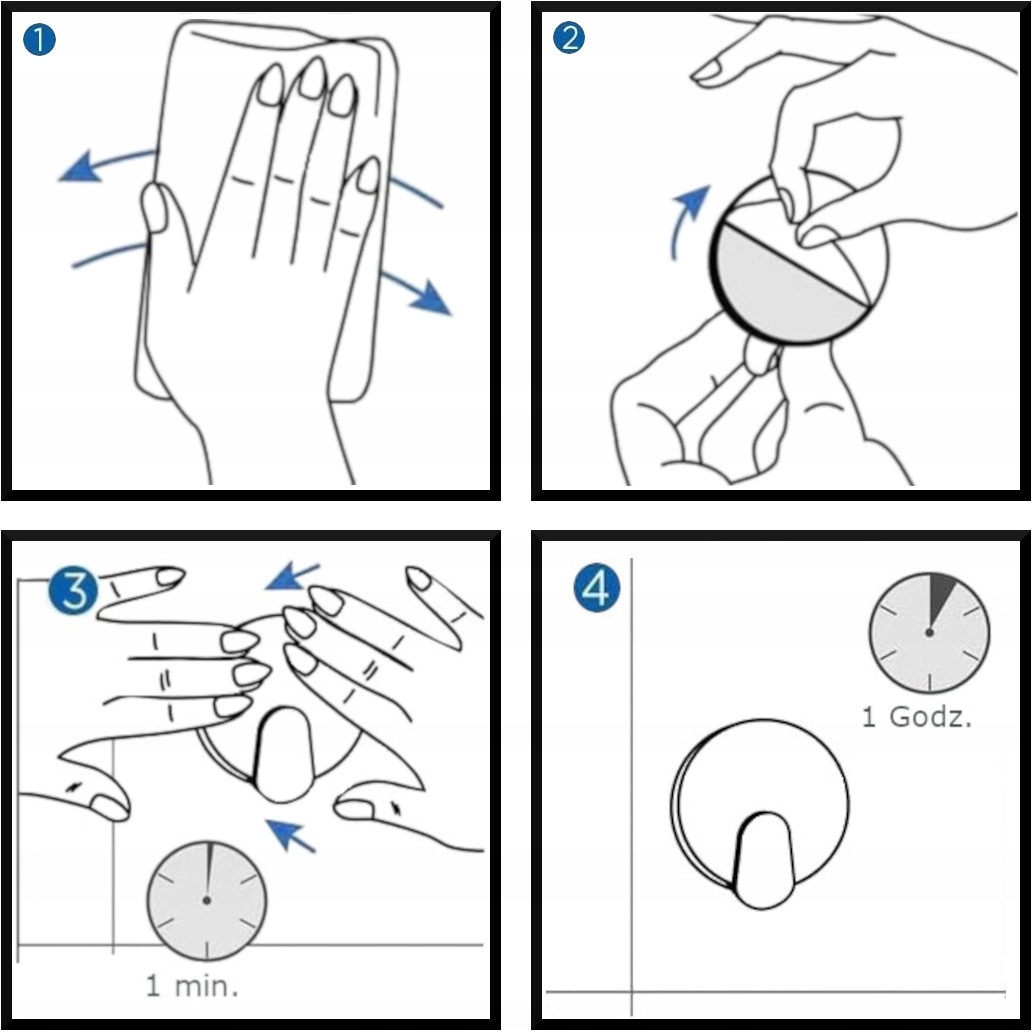 1

2

3

1 min.

4

1 Godz.