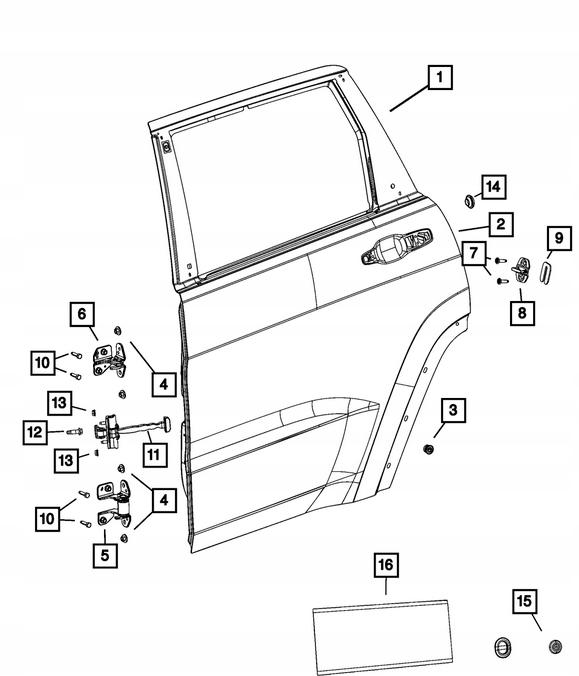 1
14
2
9
7
8
6
10
4
13
12
11
13
3
4
10
5
16
15