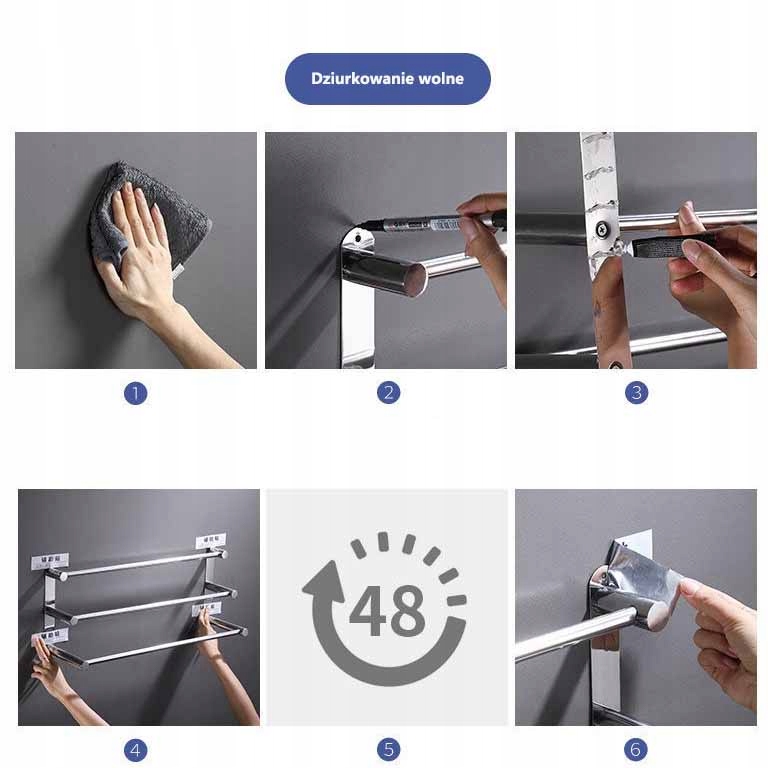 Dziurkowanie wolne

1

2

3

4

48

5

6