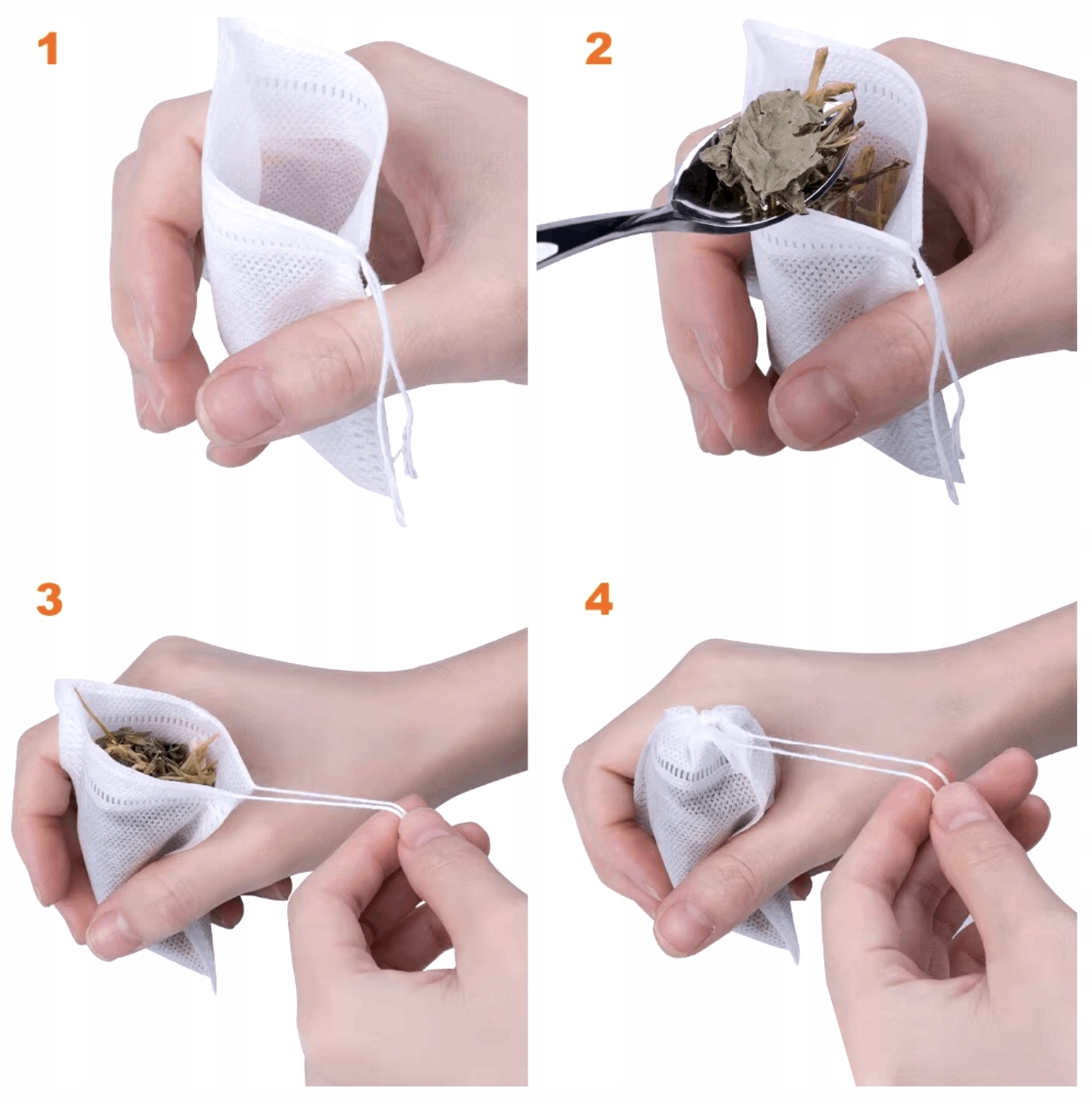 1

2

3

4