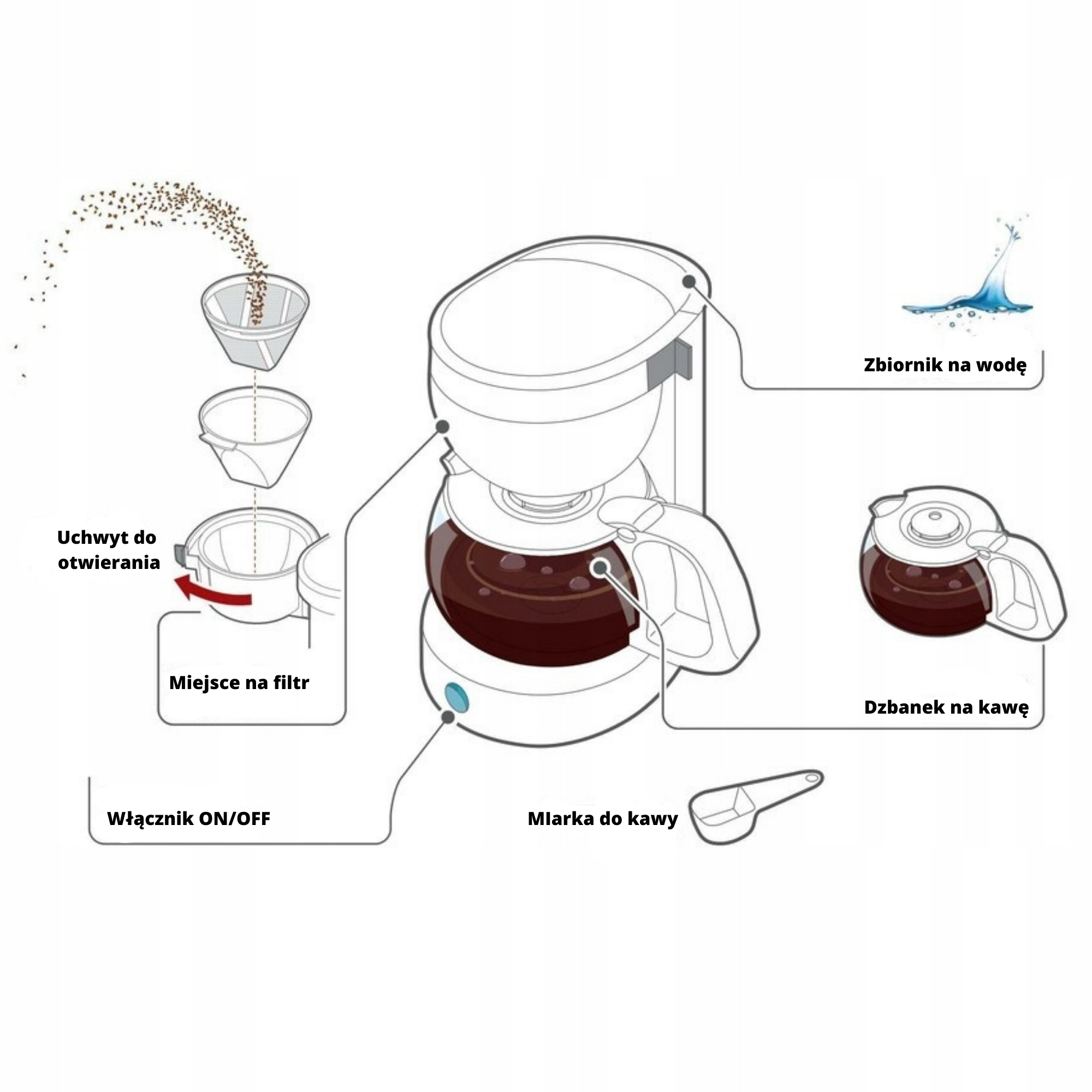 Zbiornik na wodę

Uchwyt do otwierania

Miejsce na filtr

Dzbanek na kawę

Włącznik ON/OFF

MIarka do kawy