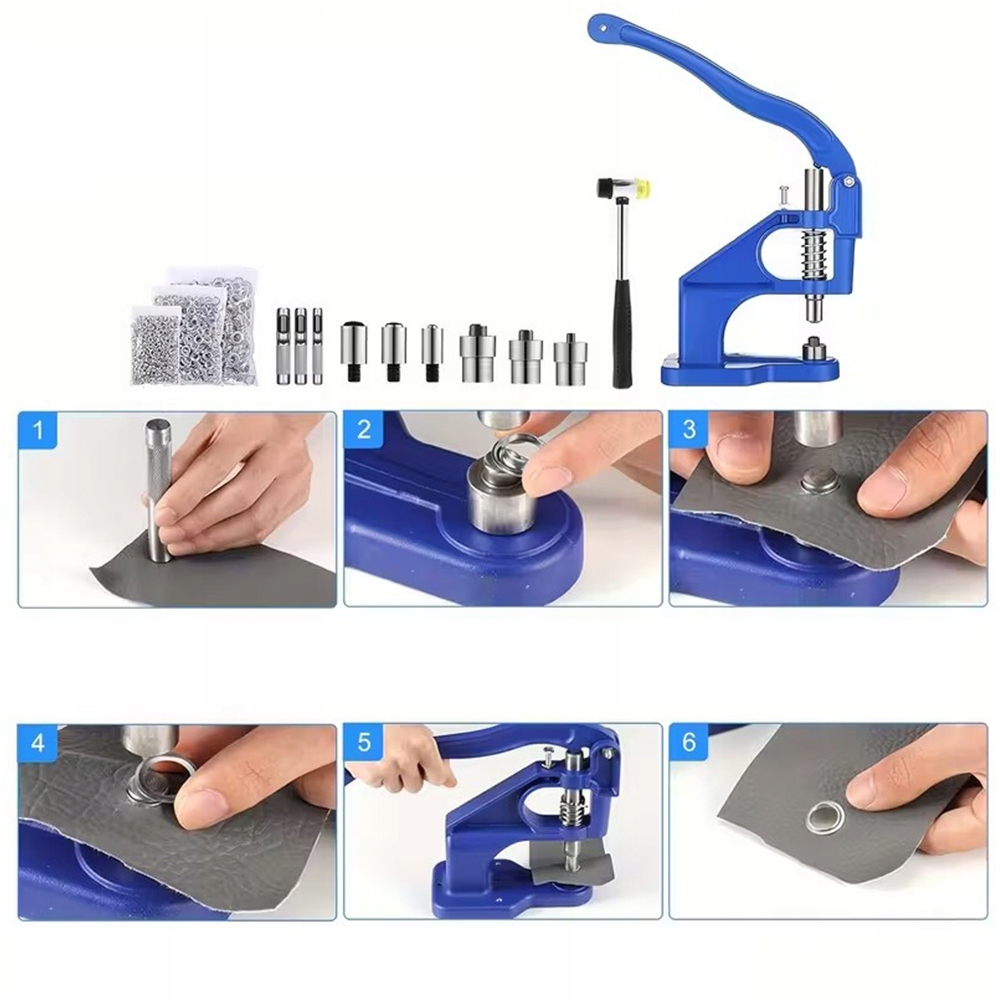 1

2

3

4

5

6