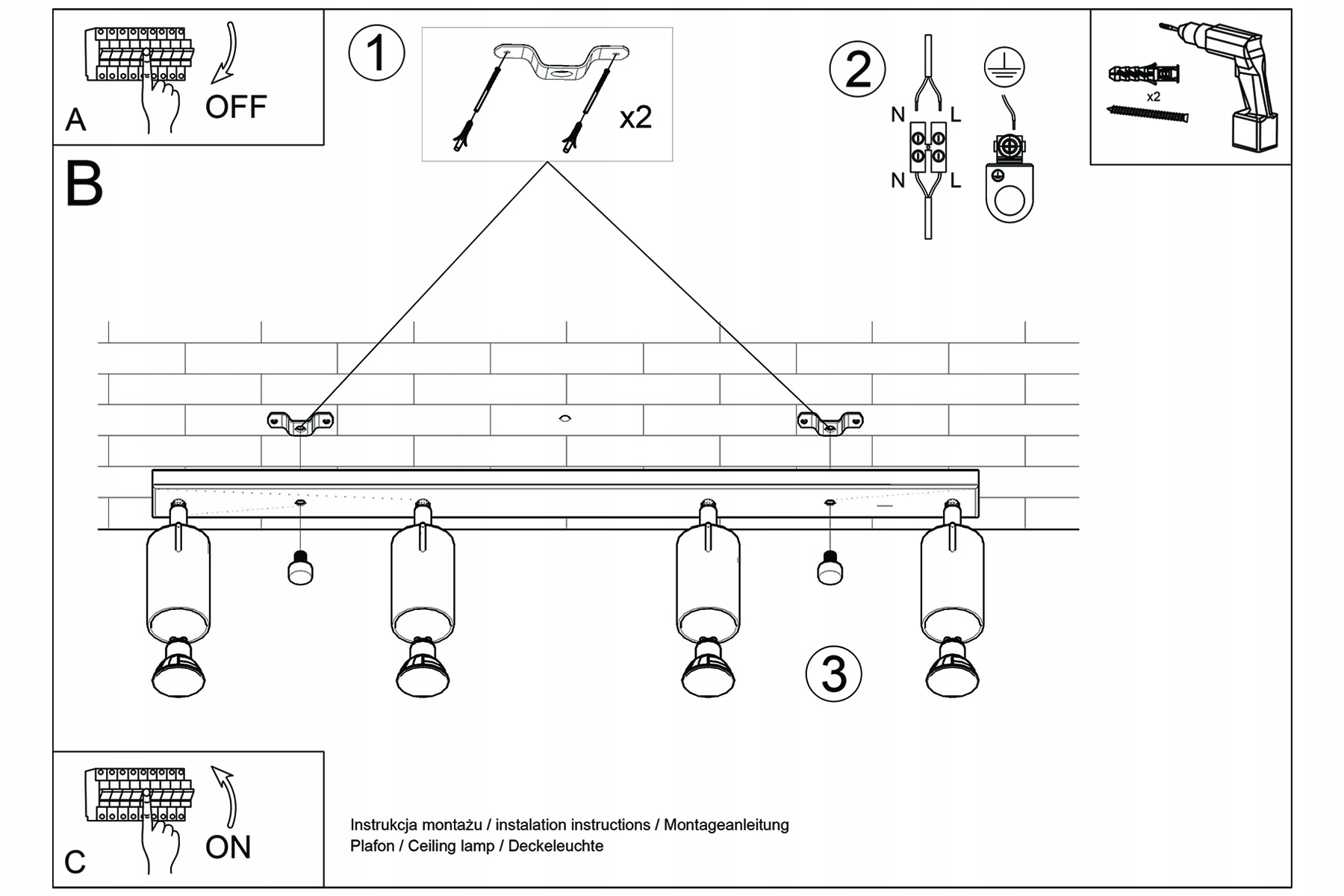 A
OFF

1

x2

2

N
L
N
L

x2

B

3

C
ON

Instrukcja montażu / instalation instructions / Montageanleitung
Plafon / Ceiling lamp / Deckeleuchte