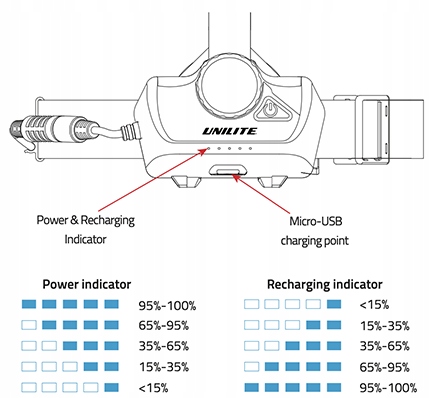 UNILITE

Power & Recharging Indicator

Micro-USB charging point

Power indicator

95%-100%
65%-95%
35%-65%
15%-35%
<15%

Recharging indicator

<15%
15%-35%
35%-65%
65%-95%
95%-100%