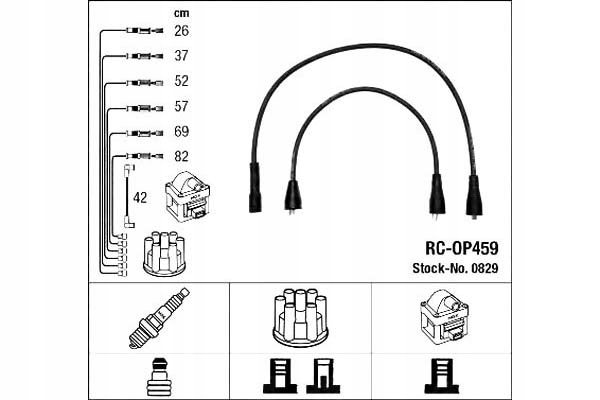 cm
26
37
52
57
69
82
42

RC-OP459
Stock-No. 0829