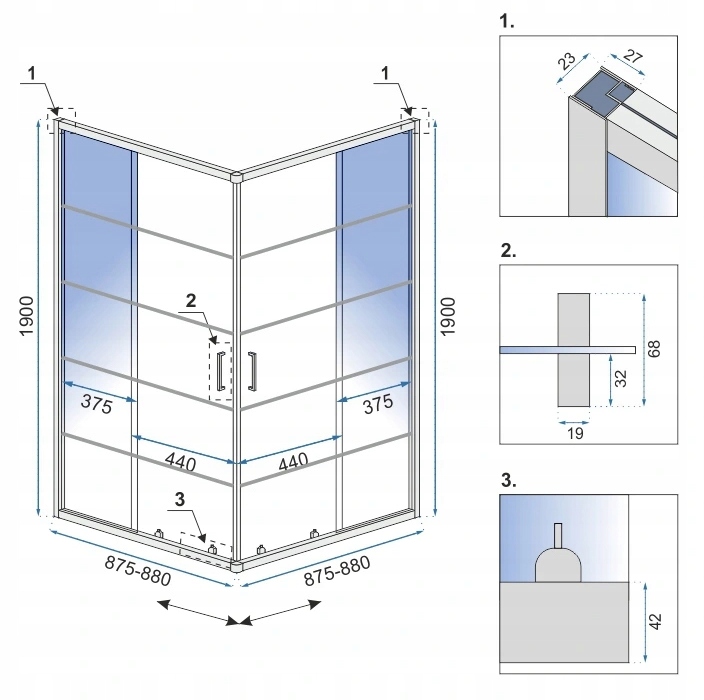 1
1
1900
1900
2
375
375
440
440
3
875-880
875-880

1.
23
27

2.
68
32
19

3.
42