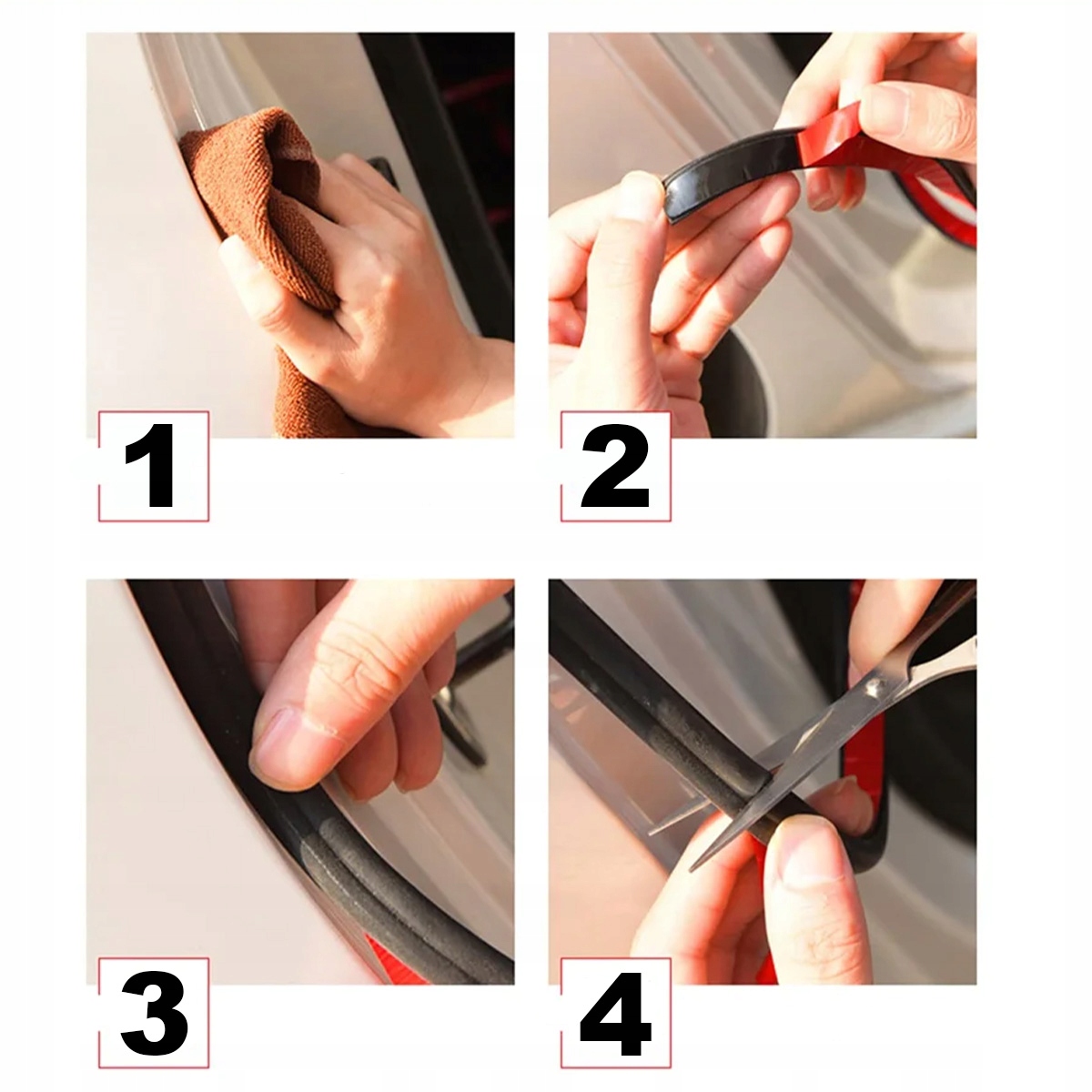 1

2

3

4