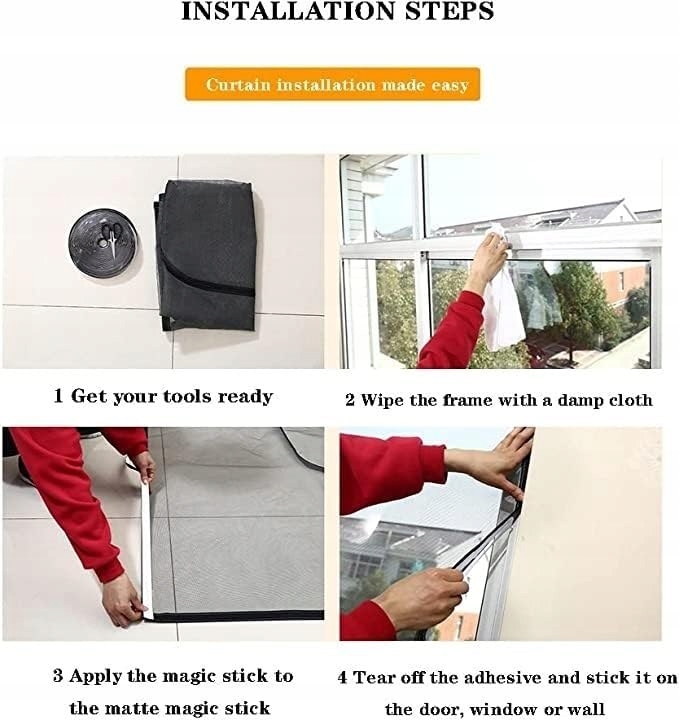 INSTALLATION STEPS

Curtain installation made easy

1 Get your tools ready

2 Wipe the frame with a damp cloth

3 Apply the magic stick to the matte magic stick

4 Tear off the adhesive and stick it on the door, window or wall