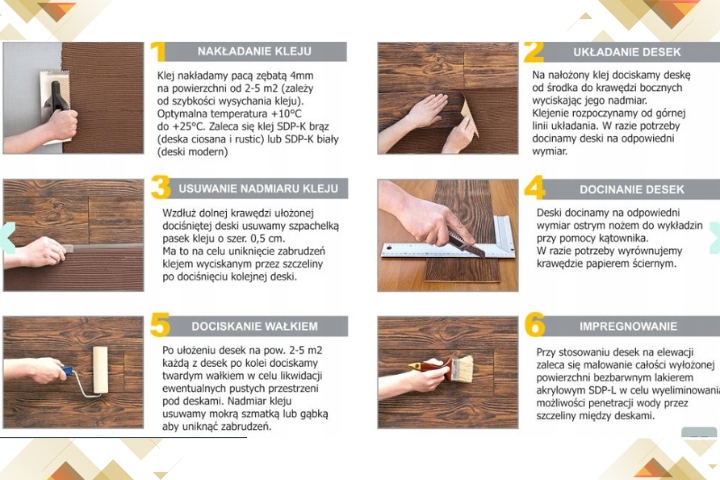 1 NAKŁADANIE KLEJU

Klej nakładamy pacą zębatą 4mm na powierzchni od 2-5 m2 (zależy od szybkości wysychania kleju). Optymalna temperatura +10°C do +25°C. Zaleca się klej SDP-K brąz (deska ciosana i rustic) lub SDP-K biały (deski modern)

2 UKŁADANIE DESEK

Na nałożony klej dociskamy deskę od środka do krawędzi bocznych wyciskając jego nadmiar. Klejenie rozpoczynamy od górnej linii układania. W razie potrzeby docinamy deski na odpowiedni wymiar.

3 USUWANIE NADMIARU KLEJU

Wzdłuż dolnej krawędzi ułożonej dociśniętej deski usuwamy szpachelką pasek kleju o szer. 0,5 cm. Ma to na celu uniknięcie zabrudzeń klejem wyciskanym przez szczeliny po dociśnięciu kolejnej deski.

4 DOCINANIE DESEK

Deski docinamy na odpowiedni wymiar ostrym nożem do wykładzin przy pomocy kątownika. W razie potrzeby wyrównujemy krawędzie papierem ściernym.

5 DOCISKANIE WAŁKIEM

Po ułożeniu desek na pow. 2-5 m2 każdą z desek po kolei dociskamy twardym wałkiem w celu likwidacji ewentualnych pustych przestrzeni pod deskami. Nadmiar kleju usuwamy mokrą szmatką lub gąbką aby uniknąć zabrudzeń.

6 IMPREGNOWANIE

Przy stosowaniu desek na elewacji zaleca się malowanie całości wyłożonej powierzchni bezbarwnym lakierem akrylowym SDP-L w celu wyeliminowania możliwości penetracji wody przez szczeliny między deskami.