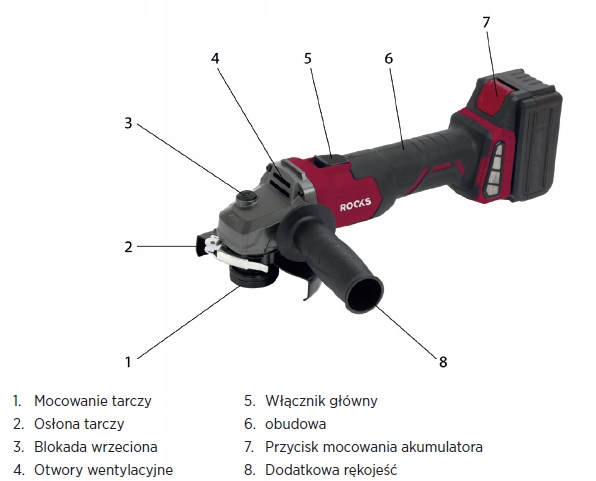 7
4
5
6
3
ROCKS
2
1
8

1. Mocowanie tarczy
2. Osłona tarczy
3. Blokada wrzeciona
4. Otwory wentylacyjne

5. Włącznik główny
6. obudowa
7. Przycisk mocowania akumulatora
8. Dodatkowa rękojeść