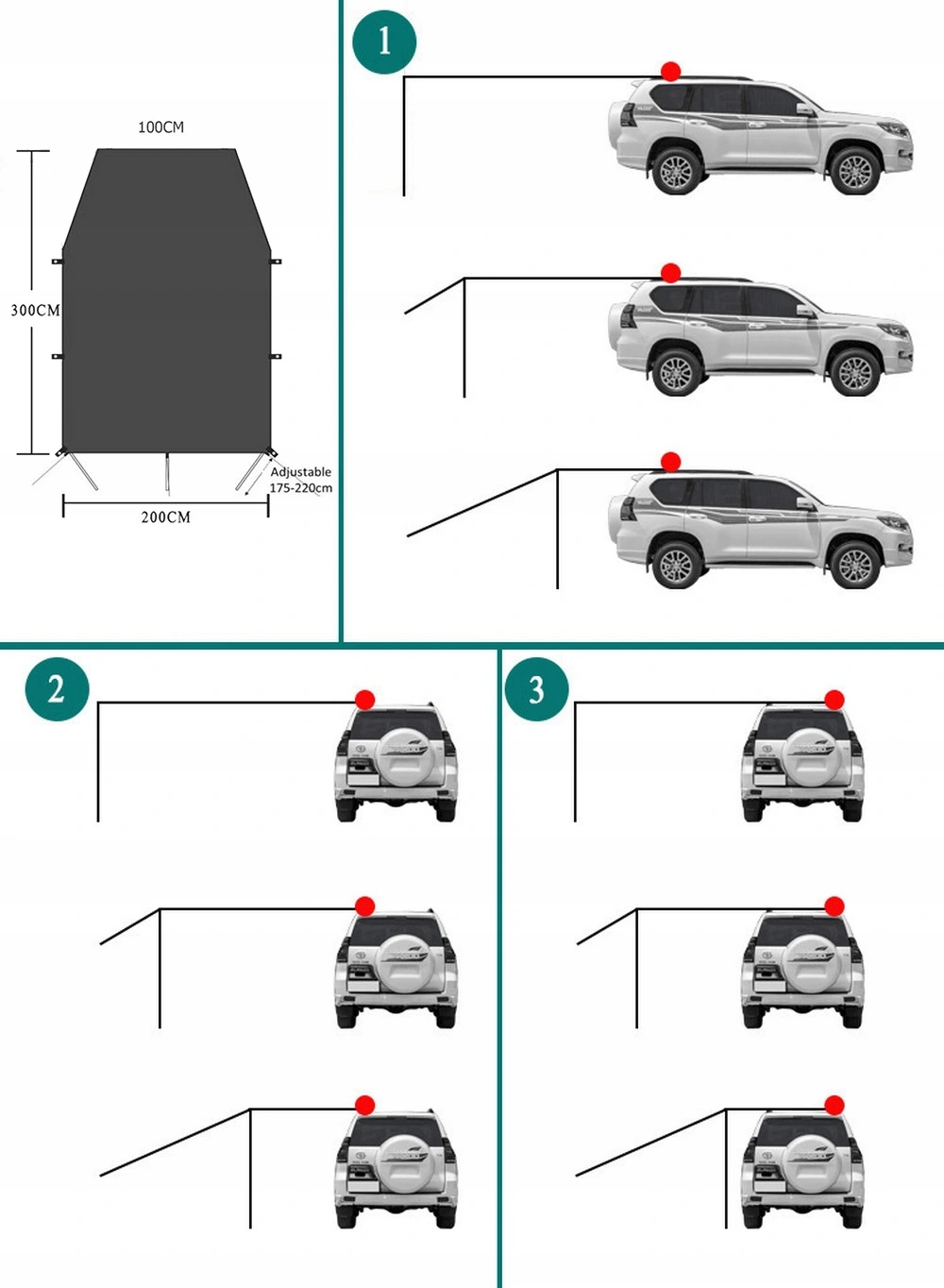 100CM

300CM

Adjustable
175-220cm

200CM

1

2

3