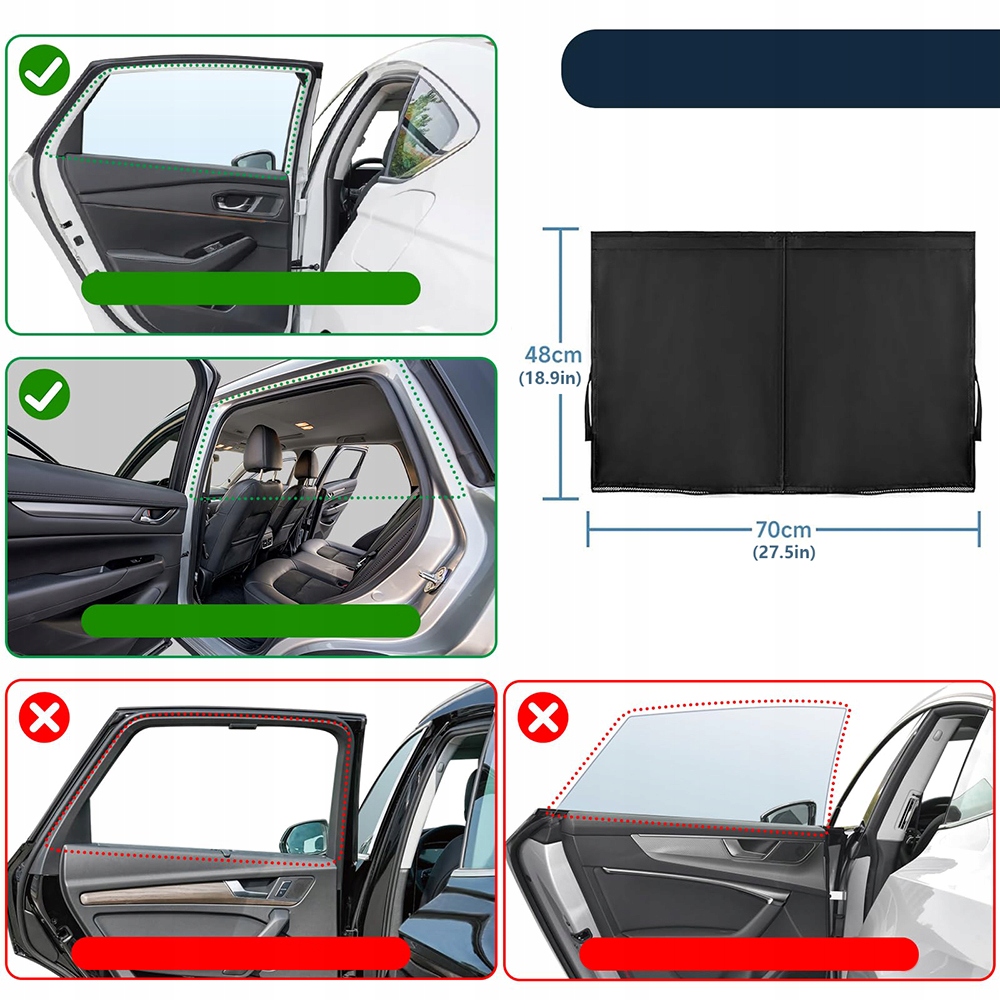 48cm
(18.9in)

70cm
(27.5in)