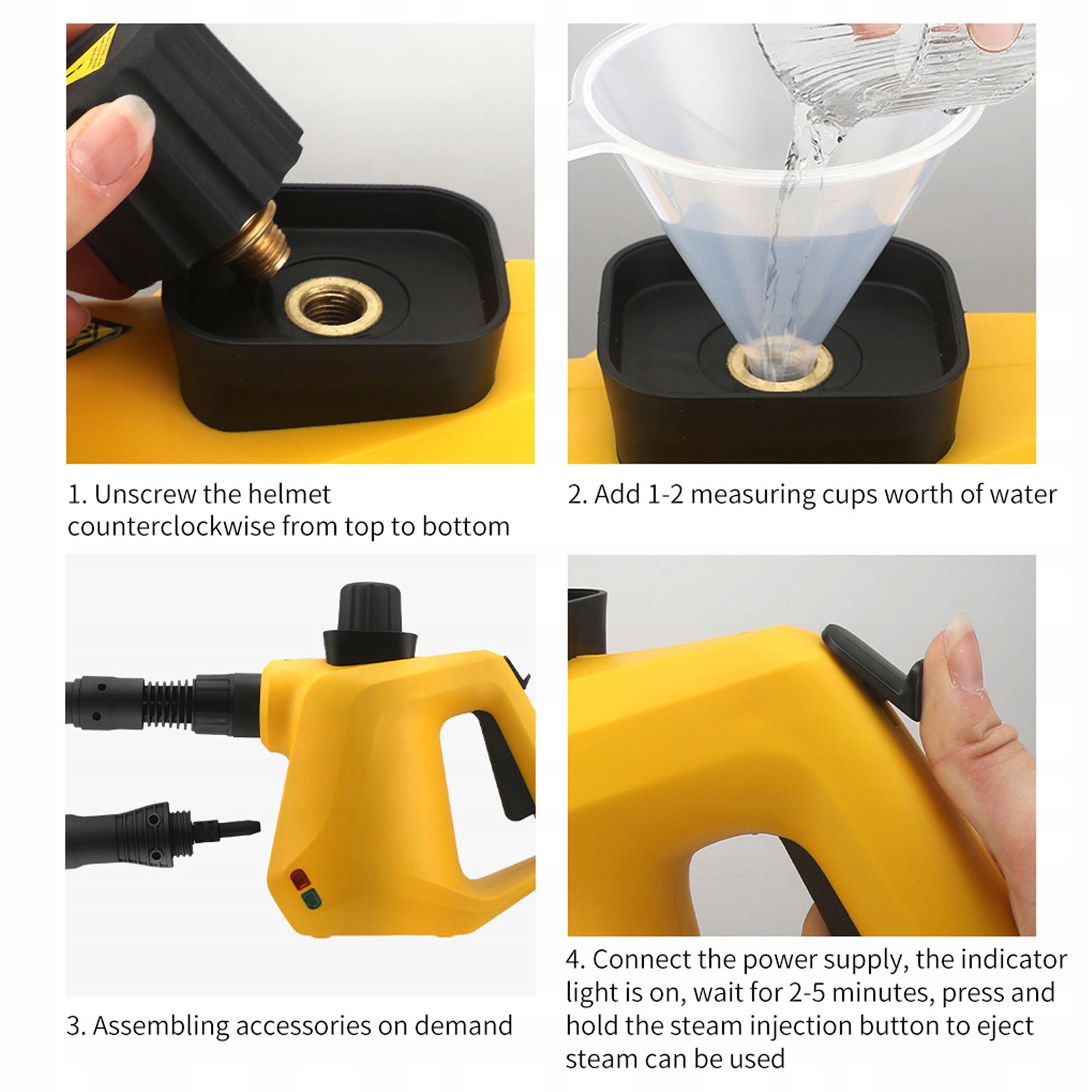 1. Unscrew the helmet counterclockwise from top to bottom

2. Add 1-2 measuring cups worth of water

3. Assembling accessories on demand

4. Connect the power supply, the indicator light is on, wait for 2-5 minutes, press and hold the steam injection button to eject steam can be used