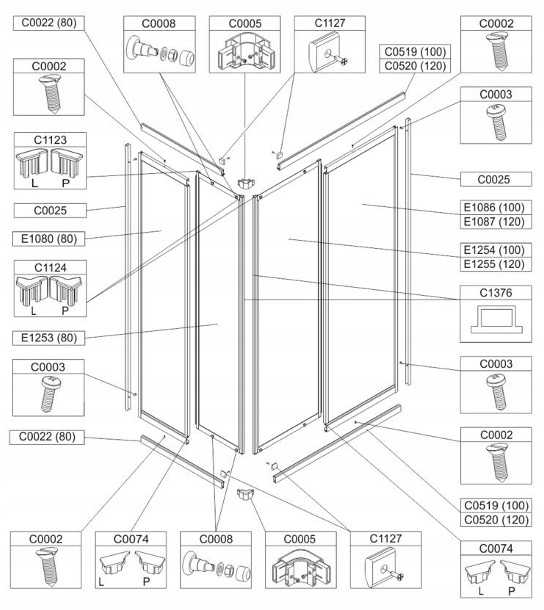 C0022 (80)

C0008

C0005

C1127

C0002

C0519 (100)
C0520 (120)

C0002

C0003

C1123
L P

C0025

C0025

E1086 (100)
E1087 (120)

E1080 (80)

E1254 (100)
E1255 (120)

C1124
L P

C1376

E1253 (80)

C0003

C0003

C0022 (80)

C0002

C0519 (100)
C0520 (120)

C0002

C0074
L P

C0008

C0005

C1127

C0074
L P